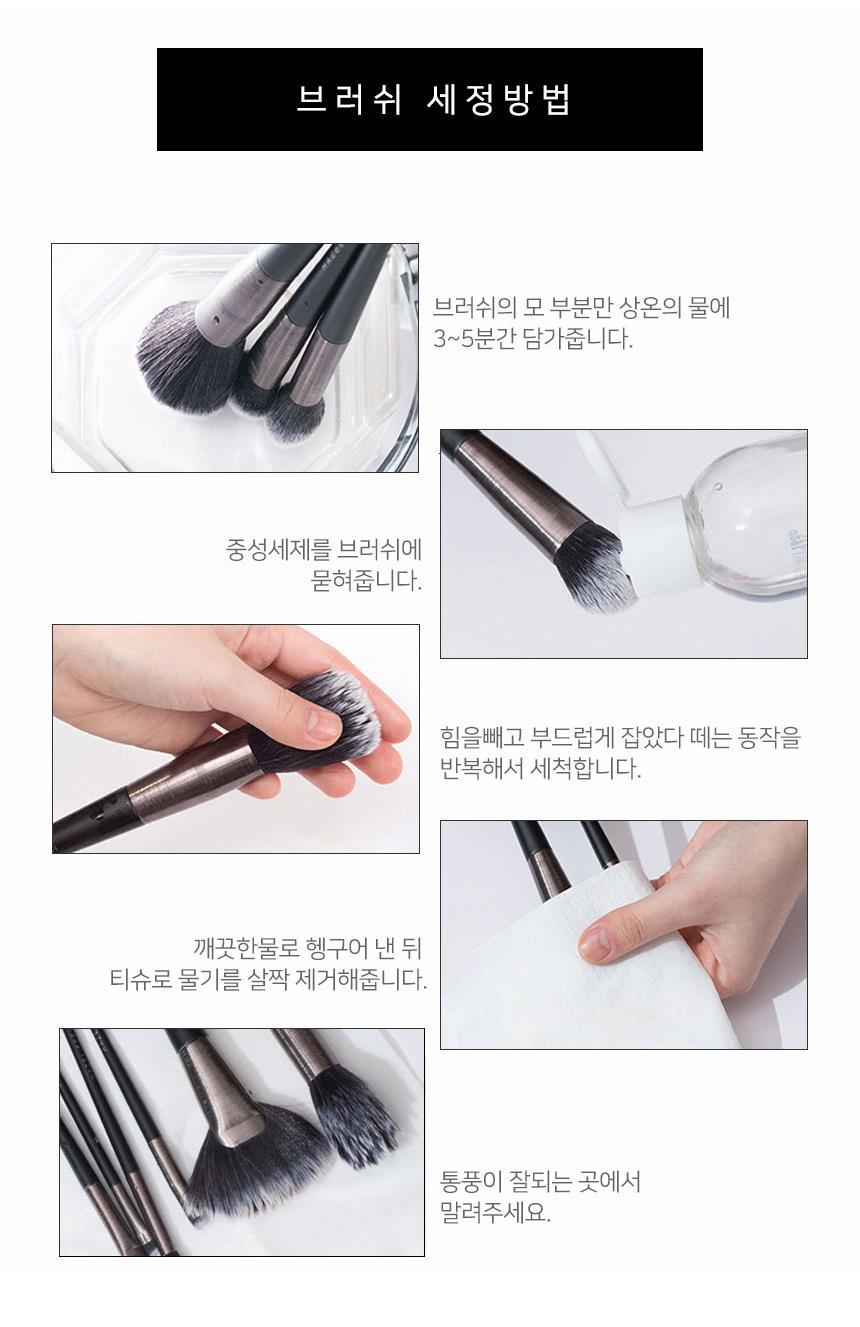 브러쉬 세정방법

브러쉬의 모 부분만 상온의 물에
3~5분간 담가줍니다.

중성세제를 브러쉬에
묻혀줍니다.

힘을빼고 부드럽게 잡았다 떼는 동작을
반복해서 세척합니다.

깨끗한물로 헹구어 낸 뒤
티슈로 물기를 살짝 제거해줍니다.

통풍이 잘되는 곳에서
말려주세요.