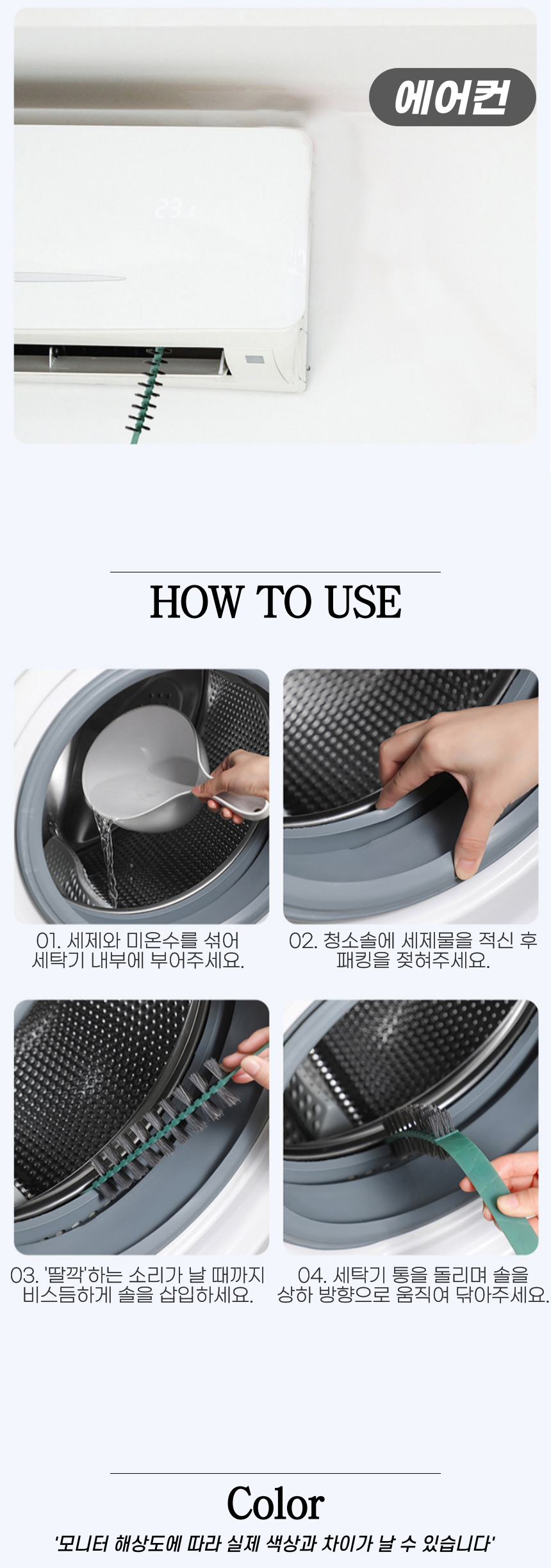 에어컨

23

HOW TO USE

01. 세제와 미온수를 섞어 세탁기 내부에 부어주세요.

02. 청소솔에 세제물을 적신 후 패킹을 젖혀주세요.

03. '딸깍'하는 소리가 날 때까지 비스듬하게 솔을 삽입하세요.

04. 세탁기 통을 돌리며 솔을 상하 방향으로 움직여 닦아주세요.

Color

'모니터 해상도에 따라 실제 색상과 차이가 날 수 있습니다'