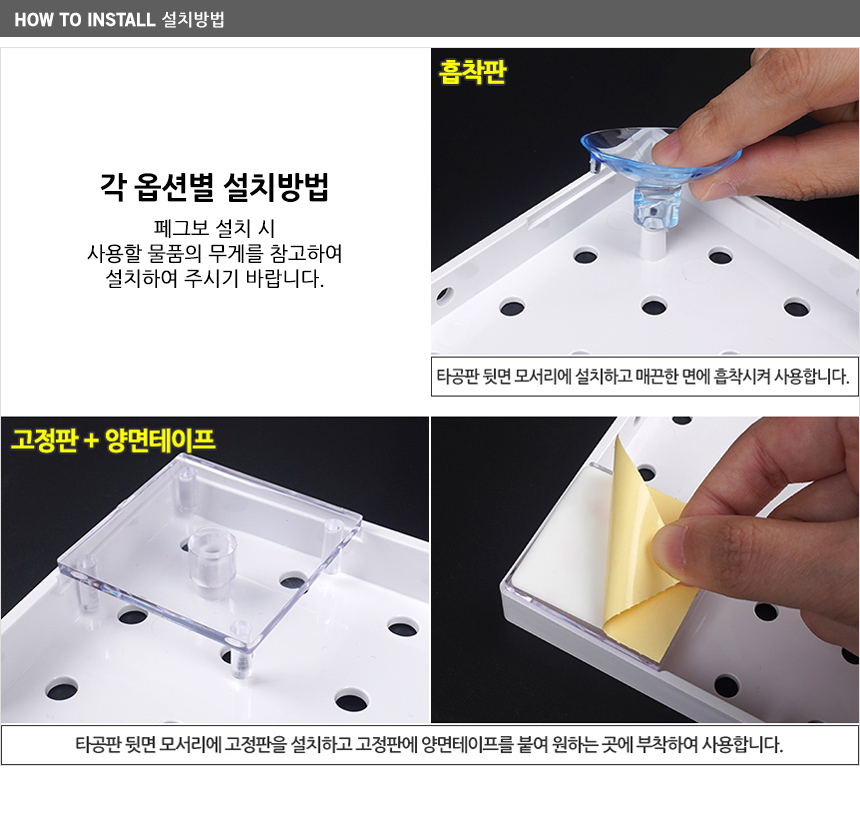 HOW TO INSTALL 설치방법

각 옵션별 설치방법

페그보 설치 시
사용할 물품의 무게를 참고하여
설치하여 주시기 바랍니다.

흡착판

타공판 뒷면 모서리에 설치하고 매끈한 면에 흡착시켜 사용합니다.

고정판 + 양면테이프

타공판 뒷면 모서리에 고정판을 설치하고 고정판에 양면테이프를 붙여 원하는 곳에 부착하여 사용합니다.