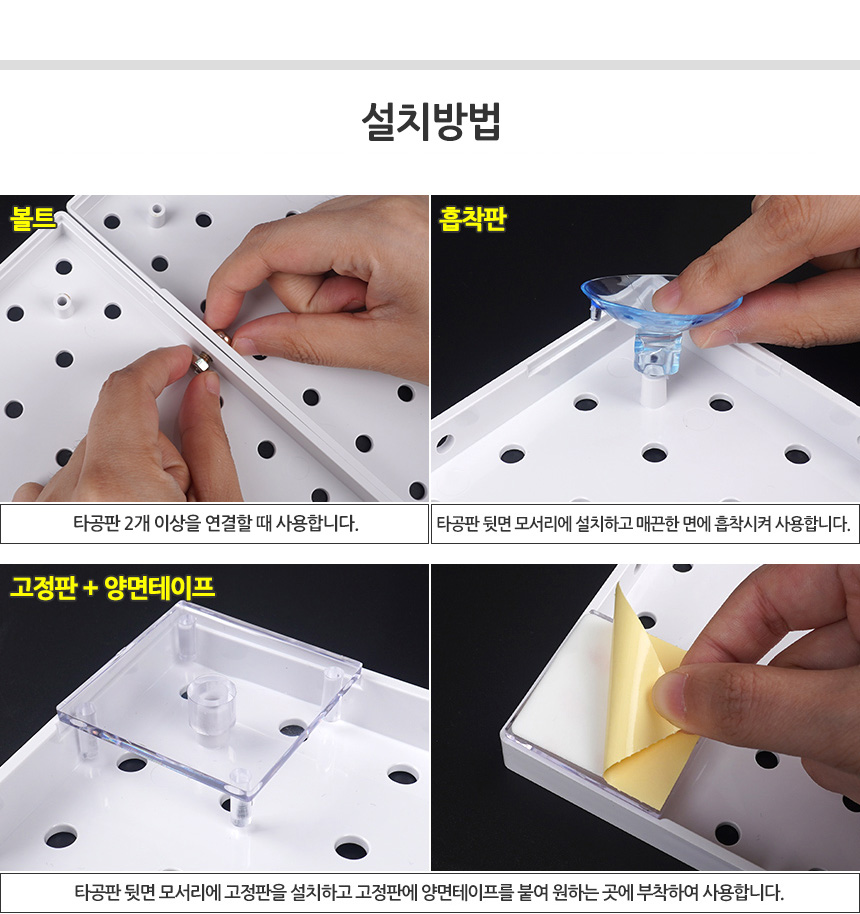 설치방법

볼트

타공판 2개 이상을 연결할 때 사용합니다.

흡착판

타공판 뒷면 모서리에 설치하고 매끈한 면에 흡착시켜 사용합니다.

고정판 + 양면테이프

타공판 뒷면 모서리에 고정판을 설치하고 고정판에 양면테이프를 붙여 원하는 곳에 부착하여 사용합니다.