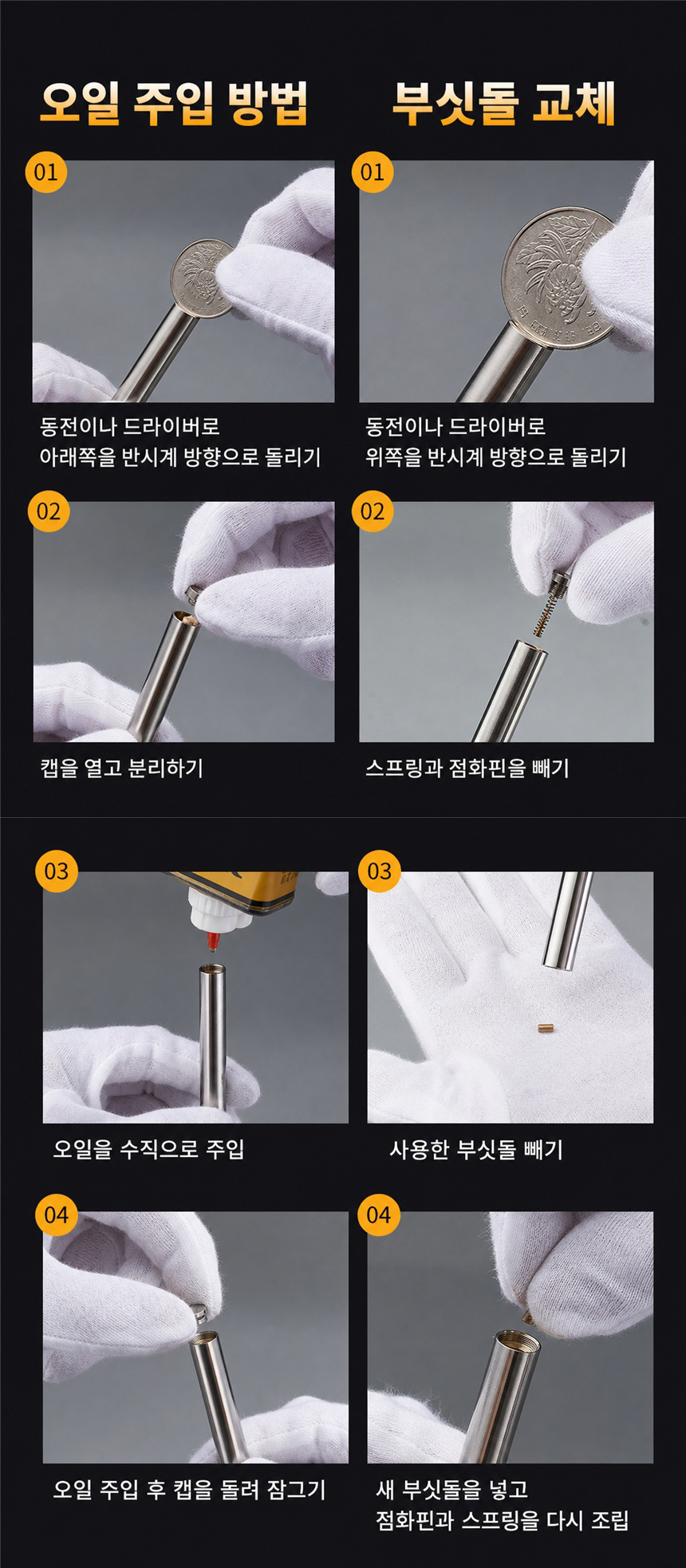 오일 주입 방법

01

동전이나 드라이버로 아래쪽을 반시계 방향으로 돌리기

02

캡을 열고 분리하기

03

오일을 수직으로 주입

04

오일 주입 후 캡을 돌려 잠그기

부싯돌 교체

01

동전이나 드라이버로 위쪽을 반시계 방향으로 돌리기

02

스프링과 점화핀을 빼기

03

사용한 부싯돌 빼기

04

새 부싯돌을 넣고 점화핀과 스프링을 다시 조립