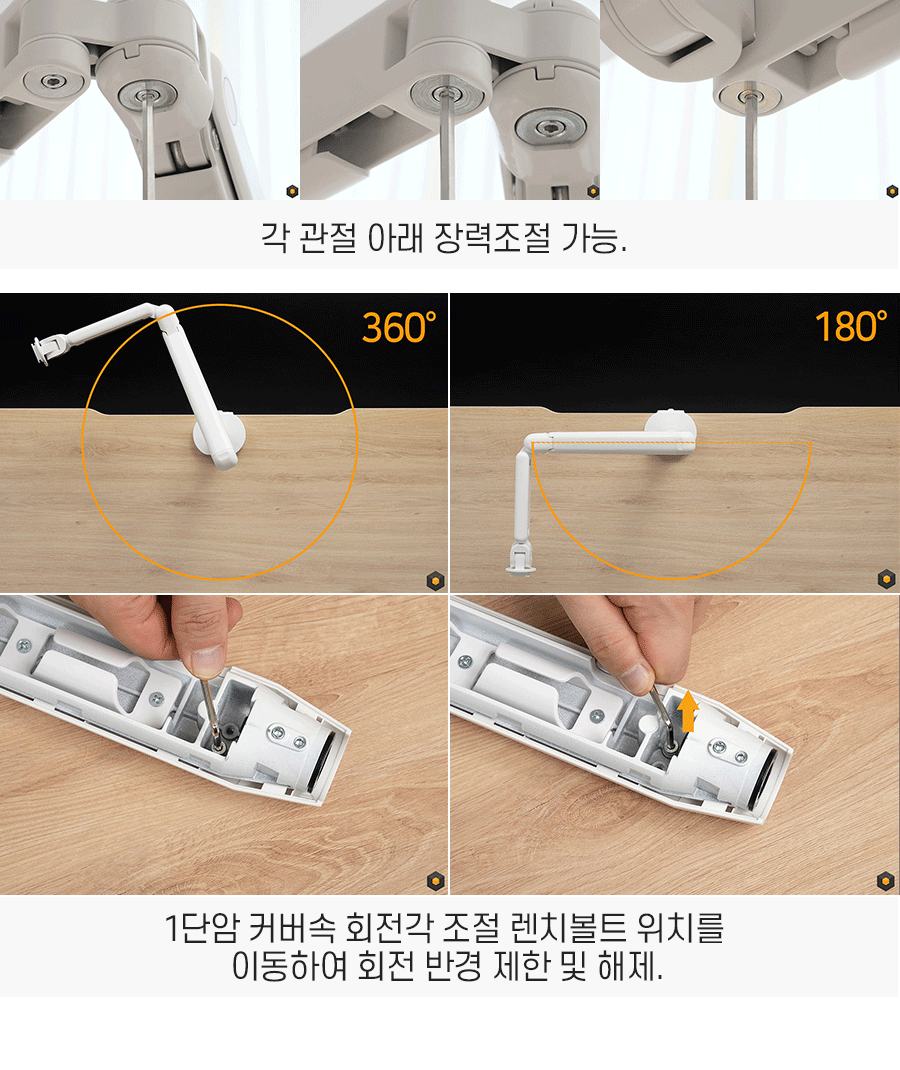 각 관절 아래 장력조절 가능.

360°

180°

1단암 커버속 회전각 조절 렌치볼트 위치를 이동하여 회전 반경 제한 및 해제.