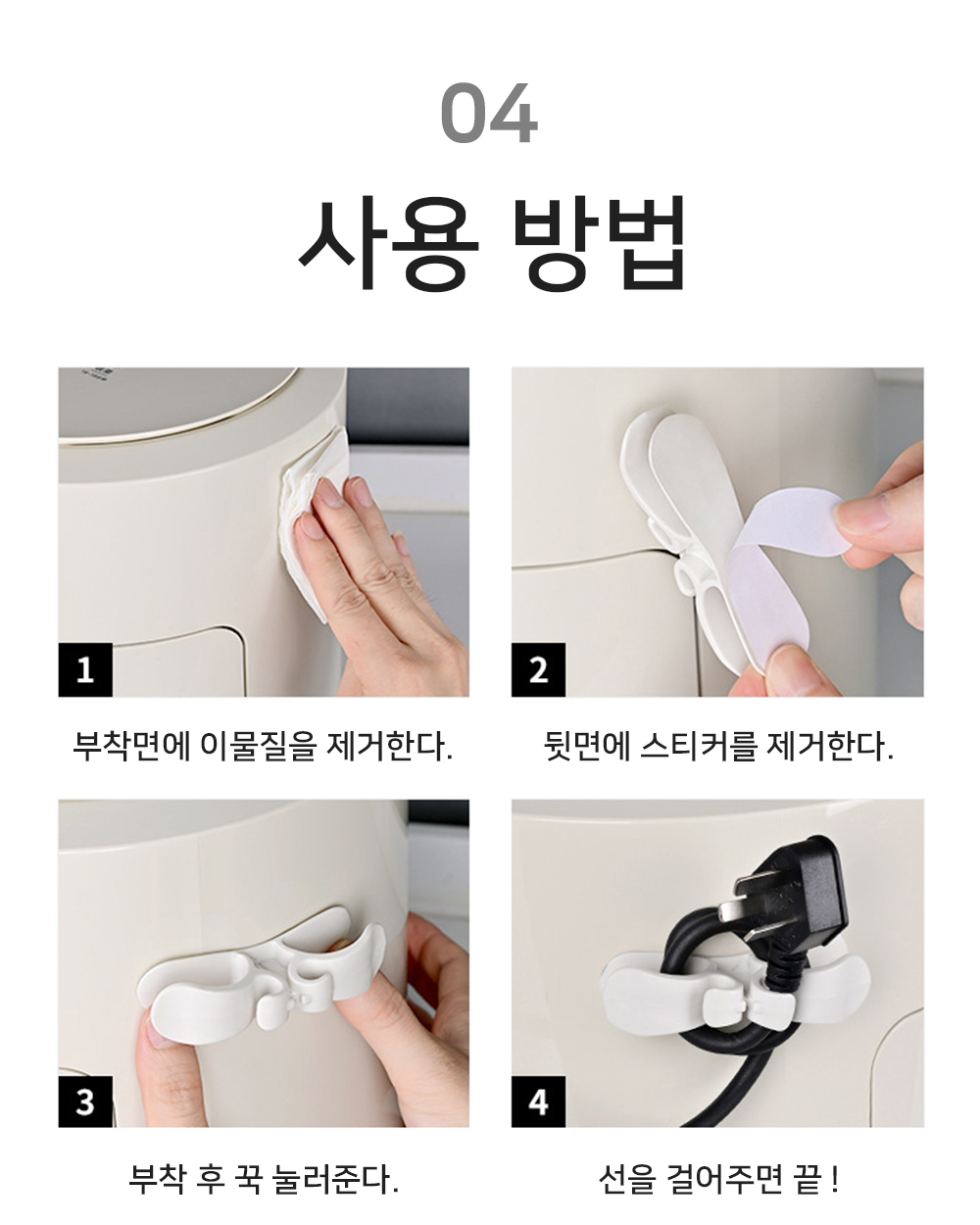 04

사용 방법

1

부착면에 이물질을 제거한다.

2

뒷면에 스티커를 제거한다.

3

부착 후 꾹 눌러준다.

4

선을 걸어주면 끝 !