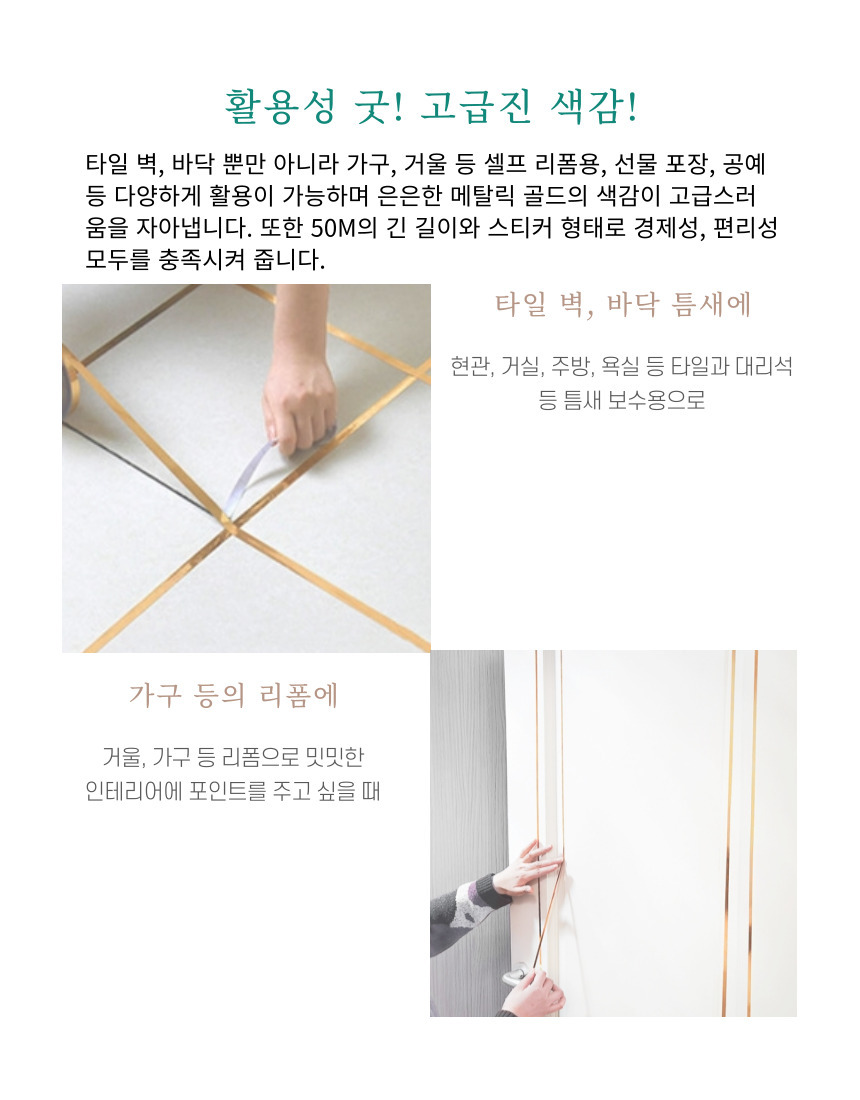 활용성 굿! 고급진 색감!

타일 벽, 바닥 뿐만 아니라 가구, 거울 등 셀프 리폼용, 선물 포장, 공예 등 다양하게 활용이 가능하며 은은한 메탈릭 골드의 색감이 고급스러움을 자아냅니다. 또한 50M의 긴 길이와 스티커 형태로 경제성, 편리성 모두를 충족시켜 줍니다.

타일 벽, 바닥 틈새에

현관, 거실, 주방, 욕실 등 타일과 대리석 등 틈새 보수용으로

가구 등의 리폼에

거울, 가구 등 리폼으로 밋밋한 인테리어에 포인트를 주고 싶을 때