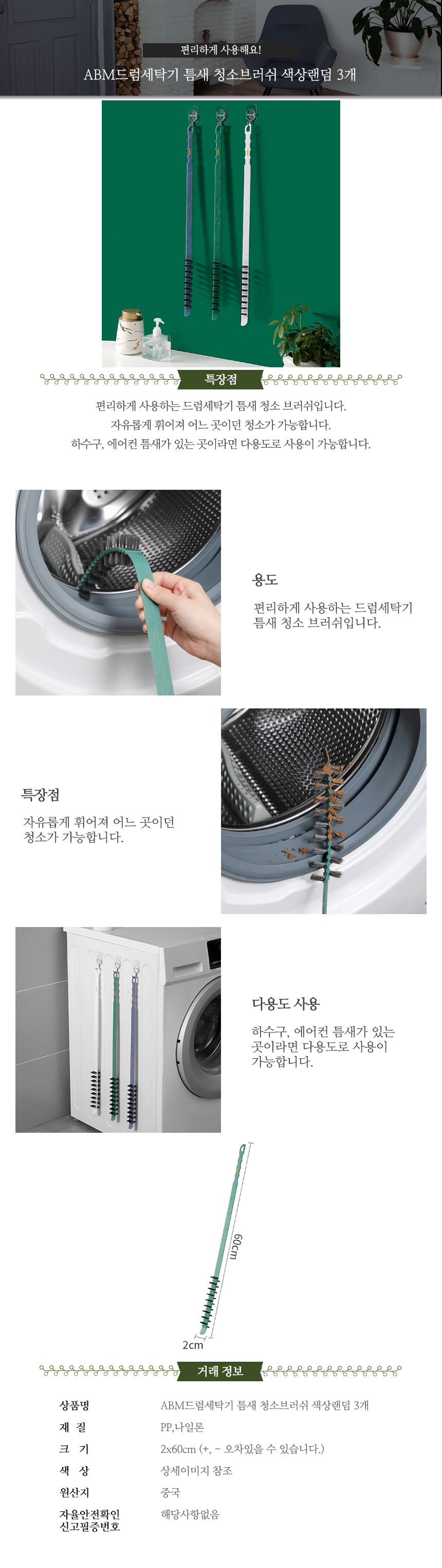 편리하게 사용해요!
ABM드럼세탁기 틈새 청소브러쉬 색상랜덤 3개

특장점

편리하게 사용하는 드럼세탁기 틈새 청소 브러쉬입니다.
자유롭게 휘어져 어느 곳이던 청소가 가능합니다.
하수구, 에어컨 틈새가 있는 곳이라면 다용도로 사용이 가능합니다.

용도

편리하게 사용하는 드럼세탁기 틈새 청소 브러쉬입니다.

특장점

자유롭게 휘어져 어느 곳이던 청소가 가능합니다.

다용도 사용

하수구, 에어컨 틈새가 있는 곳이라면 다용도로 사용이 가능합니다.

60cm
2cm

거래 정보

| 상품명 | ABM드럼세탁기 틈새 청소브러쉬 색상랜덤 3개 |
|---|---|
| 재 질 | PP,나일론 |
| 크 기 | 2x60cm (+, - 오차있을 수 있습니다.) |
| 색 상 | 상세이미지 참조 |
| 원산지 | 중국 |
| 자율안전확인 신고필증번호 | 해당사항없음 |