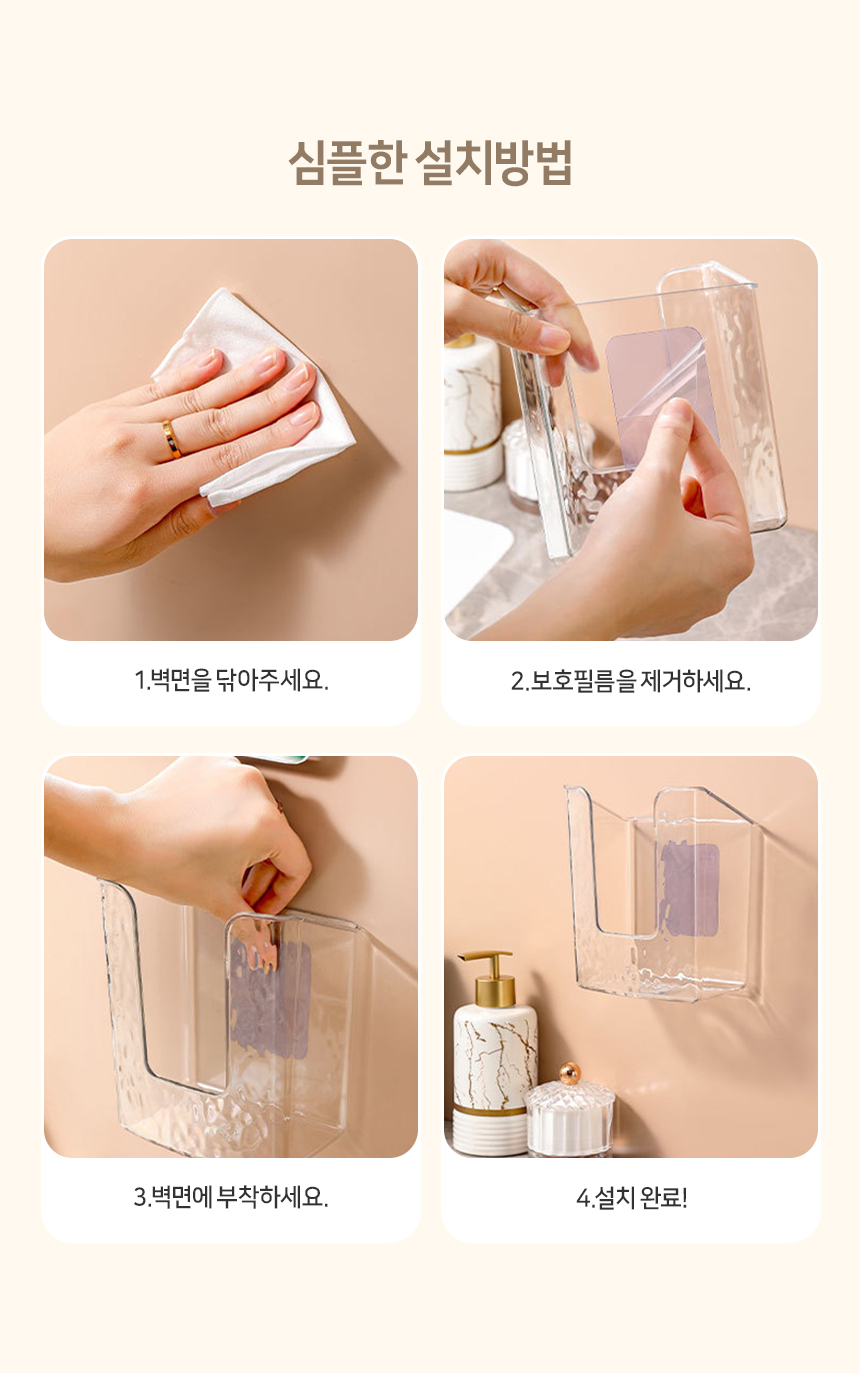 심플한 설치방법

1.벽면을 닦아주세요.

2.보호필름을 제거하세요.

3.벽면에 부착하세요.

4.설치 완료!