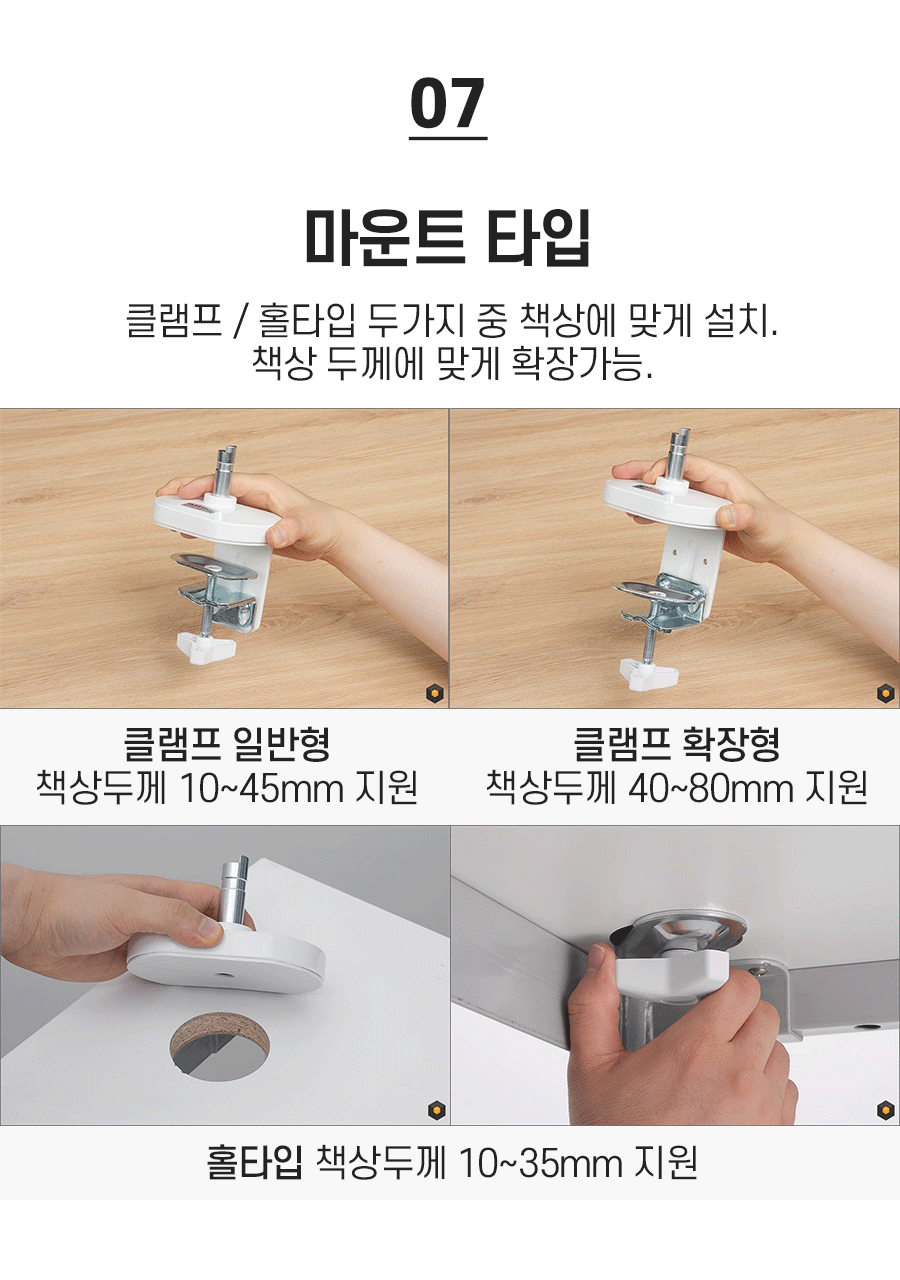 07

마운트 타입

클램프 / 홀타입 두가지 중 책상에 맞게 설치.
책상 두께에 맞게 확장가능.

클램프 일반형
책상두께 10~45mm 지원

클램프 확장형
책상두께 40~80mm 지원

홀타입 책상두께 10~35mm 지원