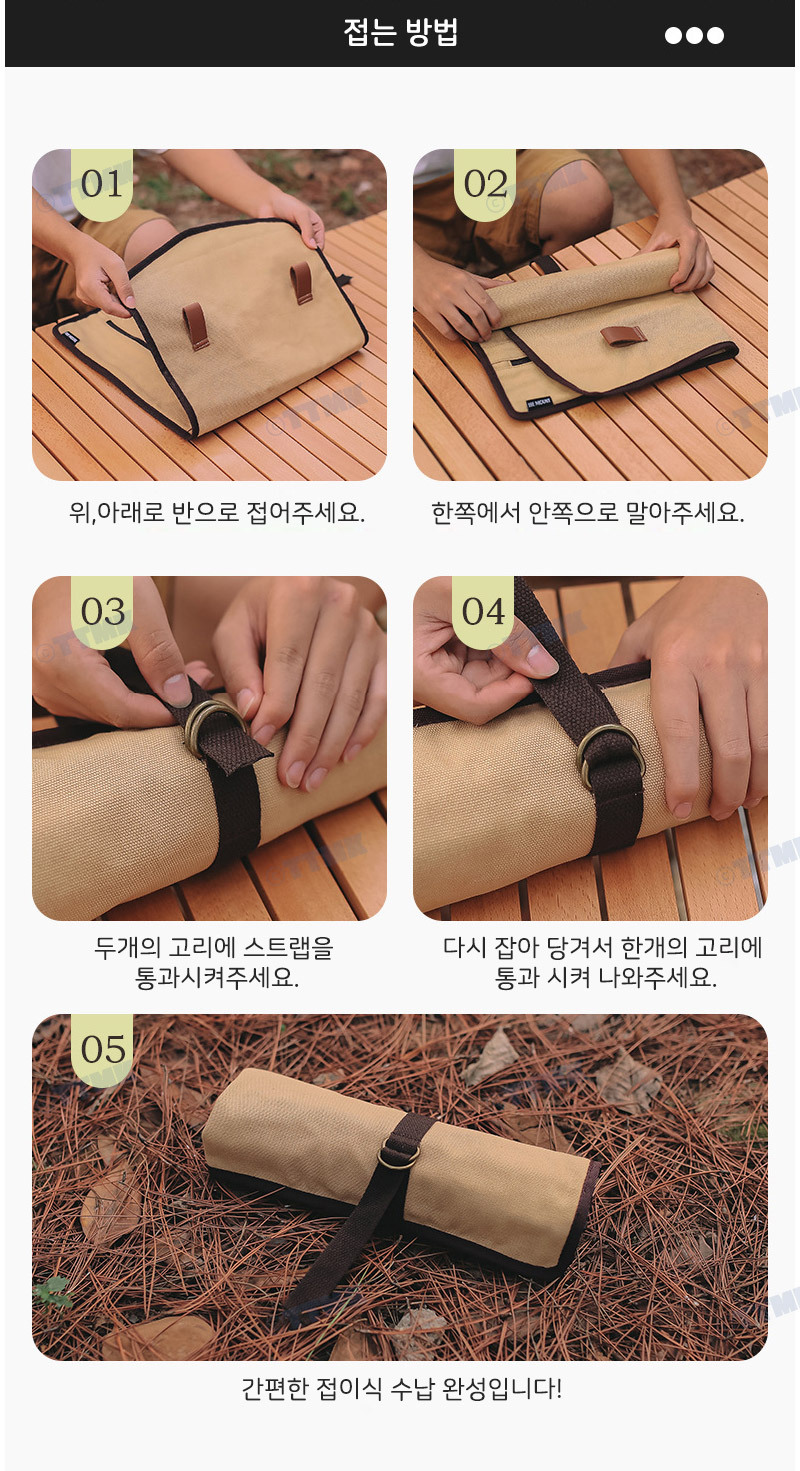 접는 방법

01

위,아래로 반으로 접어주세요.

02

한쪽에서 안쪽으로 말아주세요.

03

두개의 고리에 스트랩을 통과시켜주세요.

04

다시 잡아 당겨서 한개의 고리에 통과 시켜 나와주세요.

05

간편한 접이식 수납 완성입니다!