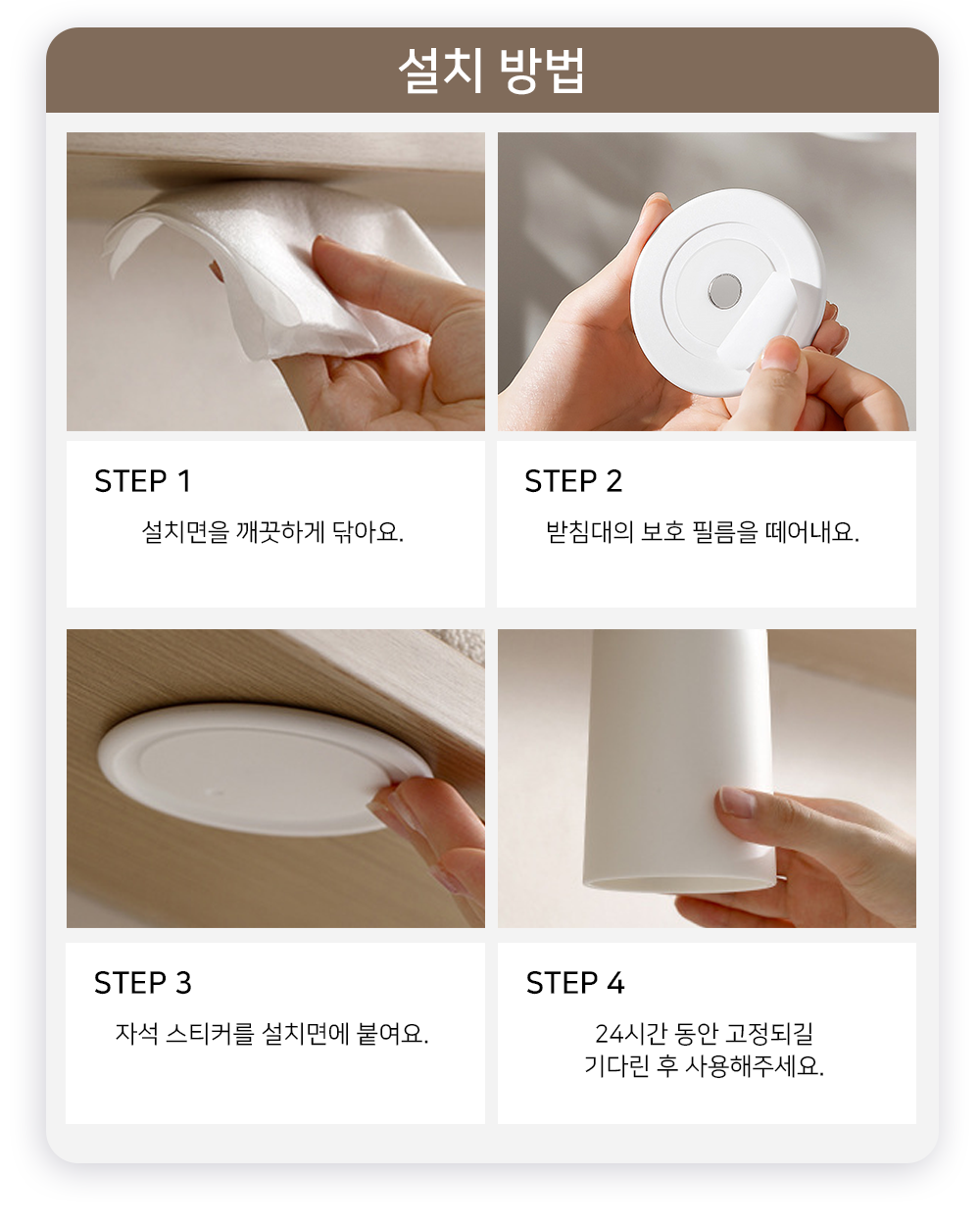 설치 방법

STEP 1

설치면을 깨끗하게 닦아요.

STEP 2

받침대의 보호 필름을 떼어내요.

STEP 3

자석 스티커를 설치면에 붙여요.

STEP 4

24시간 동안 고정되길 기다린 후 사용해주세요.