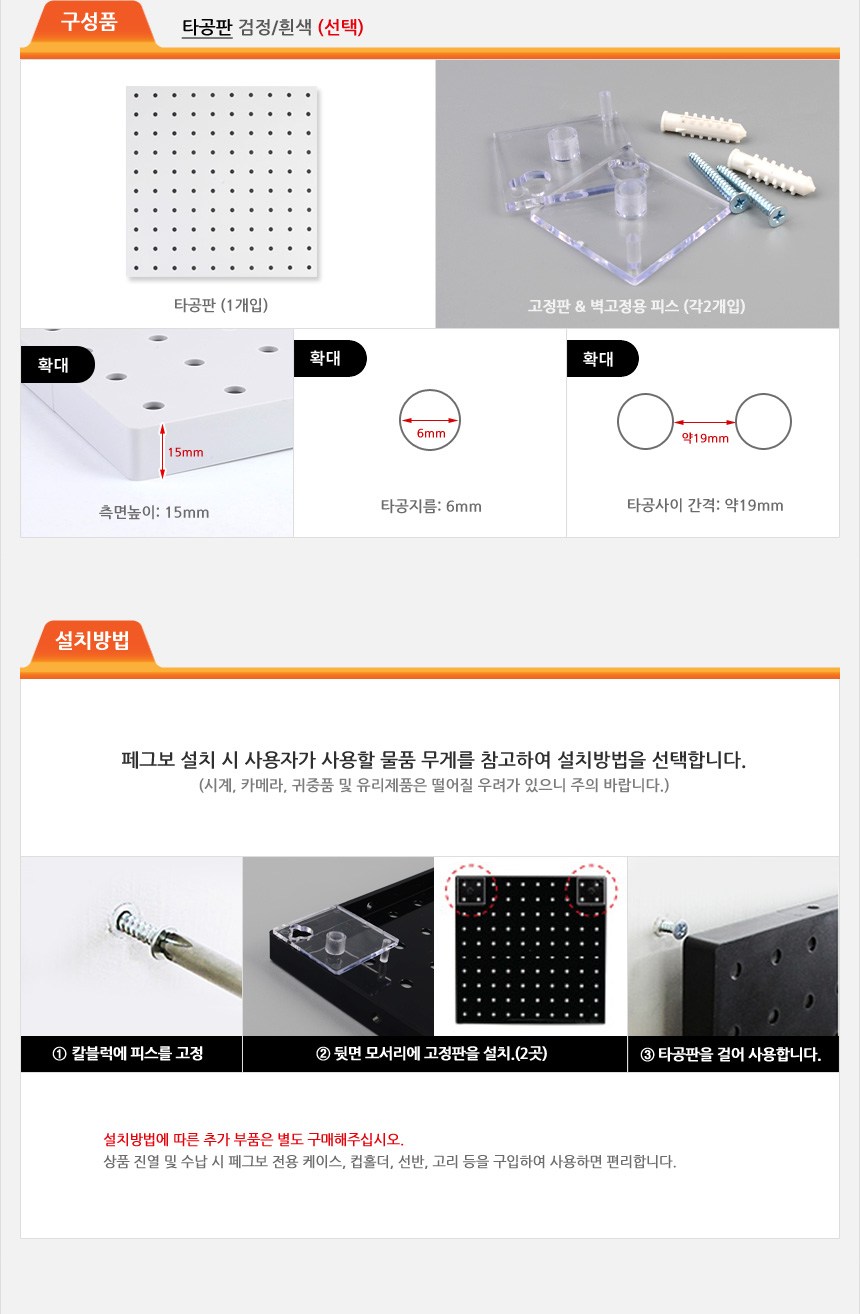 구성품

타공판 검정/흰색 (선택)

타공판 (1개입)

고정판 & 벽고정용 피스 (각2개입)

확대

15mm

측면높이: 15mm

확대

6mm

타공지름: 6mm

확대

약19mm

타공사이 간격: 약19mm

설치방법

페그보 설치 시 사용자가 사용할 물품 무게를 참고하여 설치방법을 선택합니다.
(시계, 카메라, 귀중품 및 유리제품은 떨어질 우려가 있으니 주의 바랍니다.)

① 칼블럭에 피스를 고정

② 뒷면 모서리에 고정판을 설치.(2곳)

③ 타공판을 걸어 사용합니다.

설치방법에 따른 추가 부품은 별도 구매해주십시오.
상품 진열 및 수납 시 페그보 전용 케이스, 컵홀더, 선반, 고리 등을 구입하여 사용하면 편리합니다.