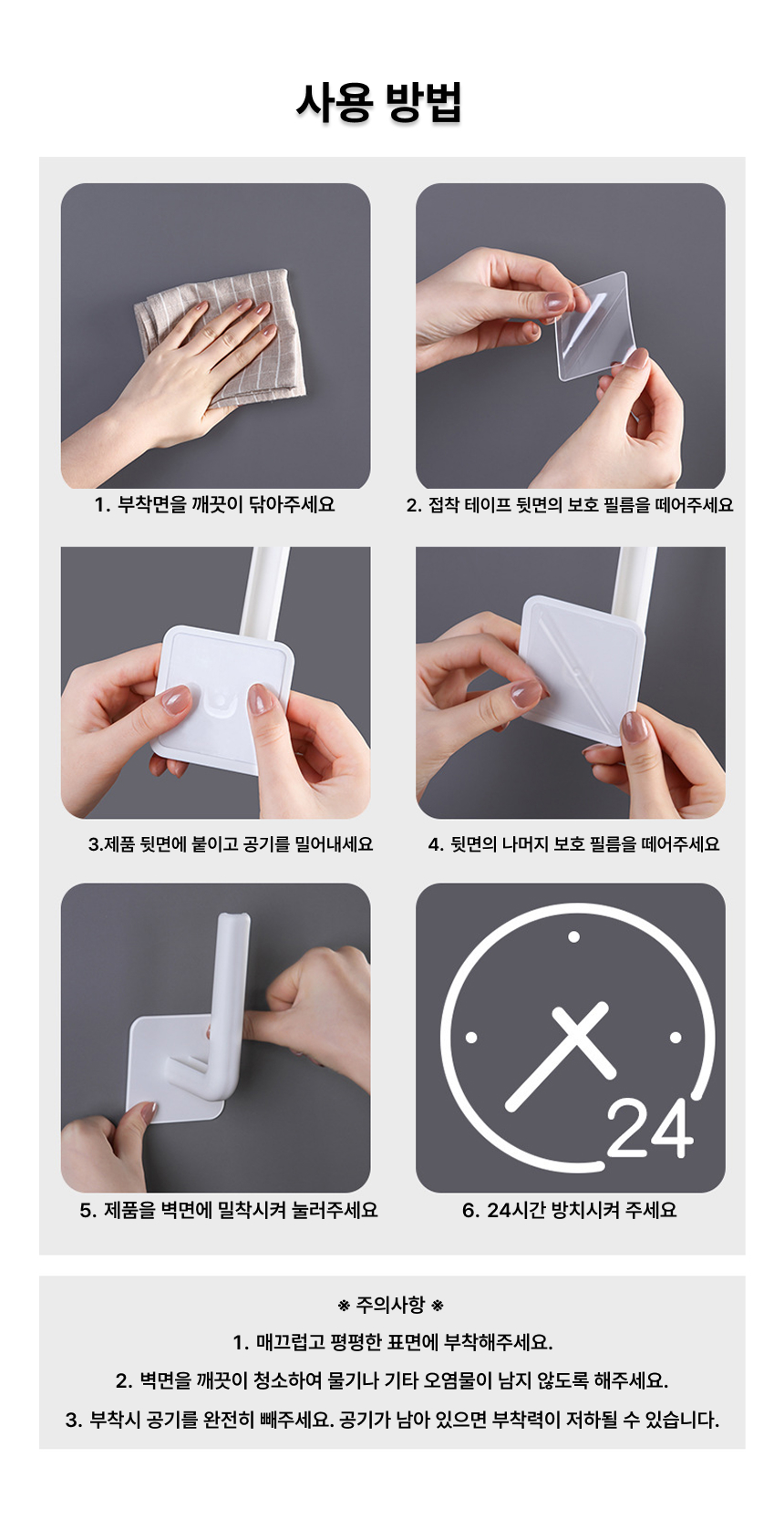 사용 방법

1. 부착면을 깨끗이 닦아주세요

2. 접착 테이프 뒷면의 보호 필름을 떼어주세요

3.제품 뒷면에 붙이고 공기를 밀어내세요

4. 뒷면의 나머지 보호 필름을 떼어주세요

5. 제품을 벽면에 밀착시켜 눌러주세요

24

6. 24시간 방치시켜 주세요

※ 주의사항 ※

1. 매끄럽고 평평한 표면에 부착해주세요.

2. 벽면을 깨끗이 청소하여 물기나 기타 오염물이 남지 않도록 해주세요.

3. 부착시 공기를 완전히 빼주세요. 공기가 남아 있으면 부착력이 저하될 수 있습니다.