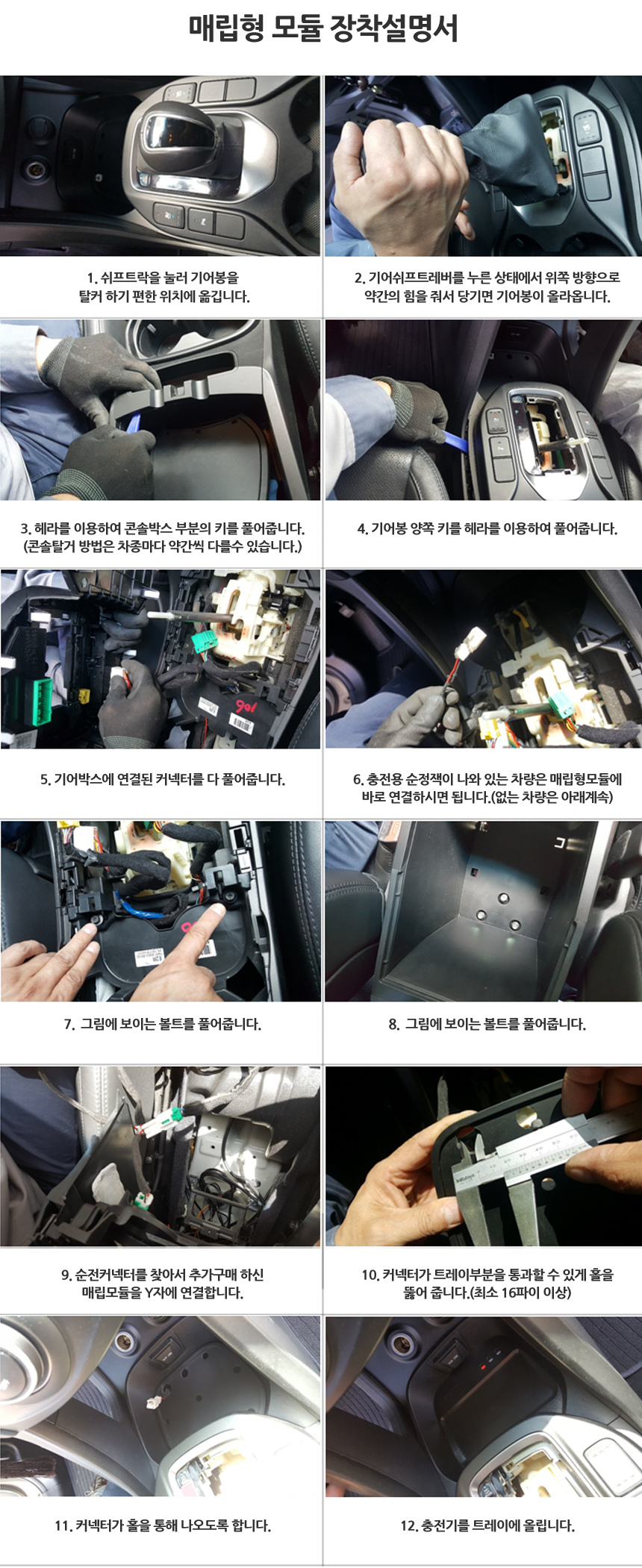 매립형 모듈 장착설명서

1. 쉬프트락을 눌러 기어봉을 탈거 하기 편한 위치에 옮깁니다.

2. 기어쉬프트레버를 누른 상태에서 위쪽 방향으로 약간의 힘을 줘서 당기면 기어봉이 올라옵니다.

3. 헤라를 이용하여 콘솔박스 부분의 키를 풀어줍니다. (콘솔탈거 방법은 차종마다 약간씩 다를수 있습니다.)

4. 기어봉 양쪽 키를 헤라를 이용하여 풀어줍니다.

5. 기어박스에 연결된 커넥터를 다 풀어줍니다.

6. 충전용 순정잭이 나와 있는 차량은 매립형모듈에 바로 연결하시면 됩니다.(없는 차량은 아래계속)

7. 그림에 보이는 볼트를 풀어줍니다.

8. 그림에 보이는 볼트를 풀어줍니다.

9. 순전커넥터를 찾아서 추가구매 하신 매립모듈을 Y자에 연결합니다.

10. 커넥터가 트레이부분을 통과할 수 있게 홀을 뚫어 줍니다.(최소 16파이 이상)

11. 커넥터가 홀을 통해 나오도록 합니다.

12. 충전기를 트레이에 올립니다.