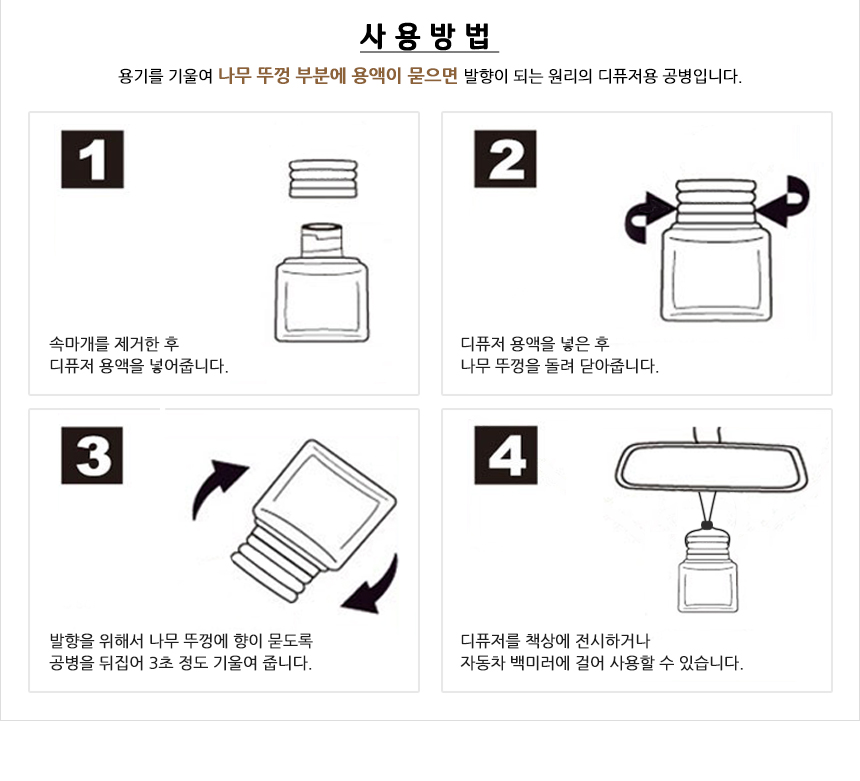 사용방법

용기를 기울여 나무 뚜껑 부분에 용액이 묻으면 발향이 되는 원리의 디퓨저용 공병입니다.

1

속마개를 제거한 후
디퓨저 용액을 넣어줍니다.

2

디퓨저 용액을 넣은 후
나무 뚜껑을 돌려 닫아줍니다.

3

발향을 위해서 나무 뚜껑에 향이 묻도록
공병을 뒤집어 3초 정도 기울여 줍니다.

4

디퓨저를 책상에 전시하거나
자동차 백미러에 걸어 사용할 수 있습니다.