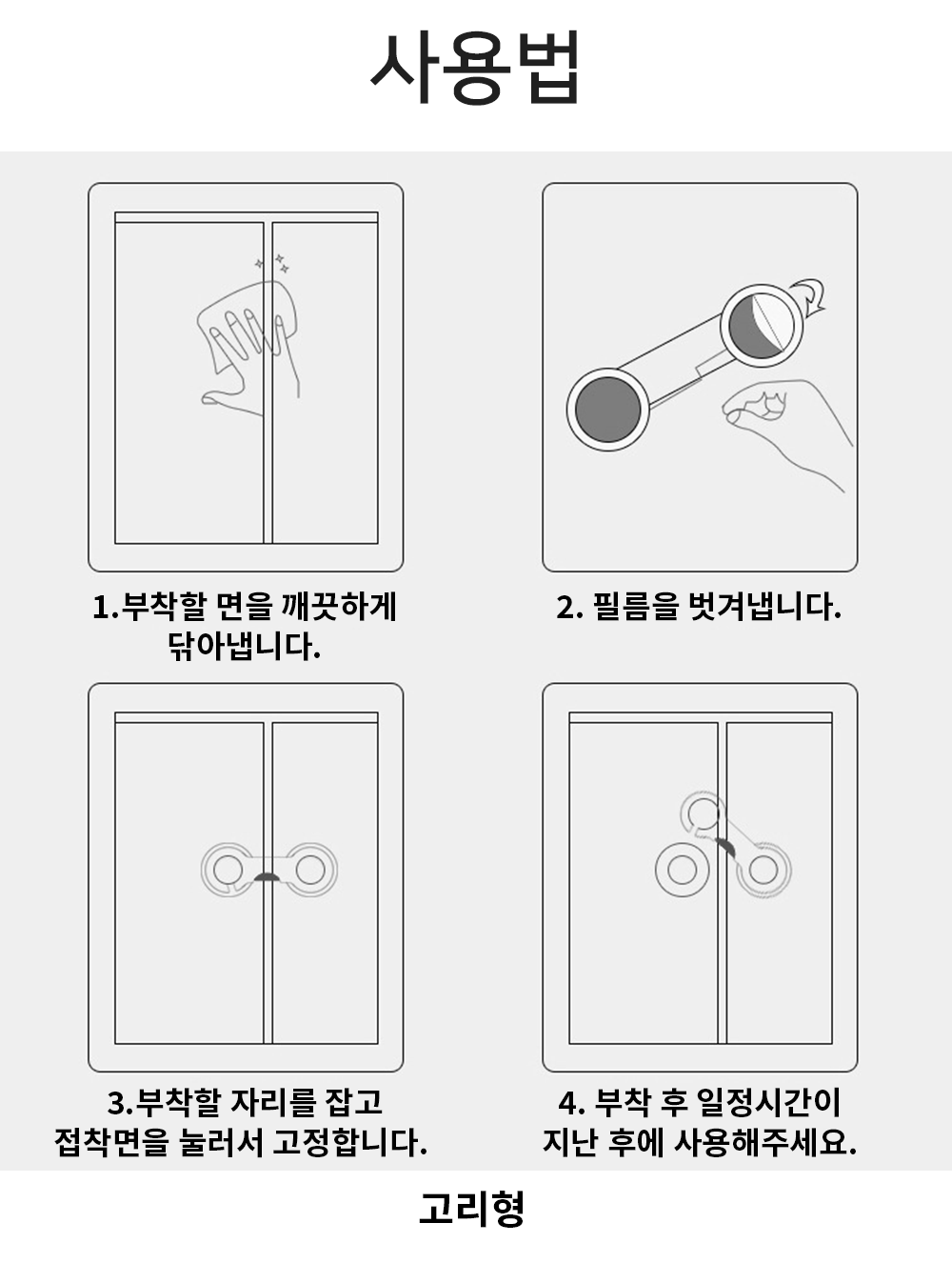 사용법

1.부착할 면을 깨끗하게 닦아냅니다.

2. 필름을 벗겨냅니다.

3.부착할 자리를 잡고 접착면을 눌러서 고정합니다.

4. 부착 후 일정시간이 지난 후에 사용해주세요.

고리형