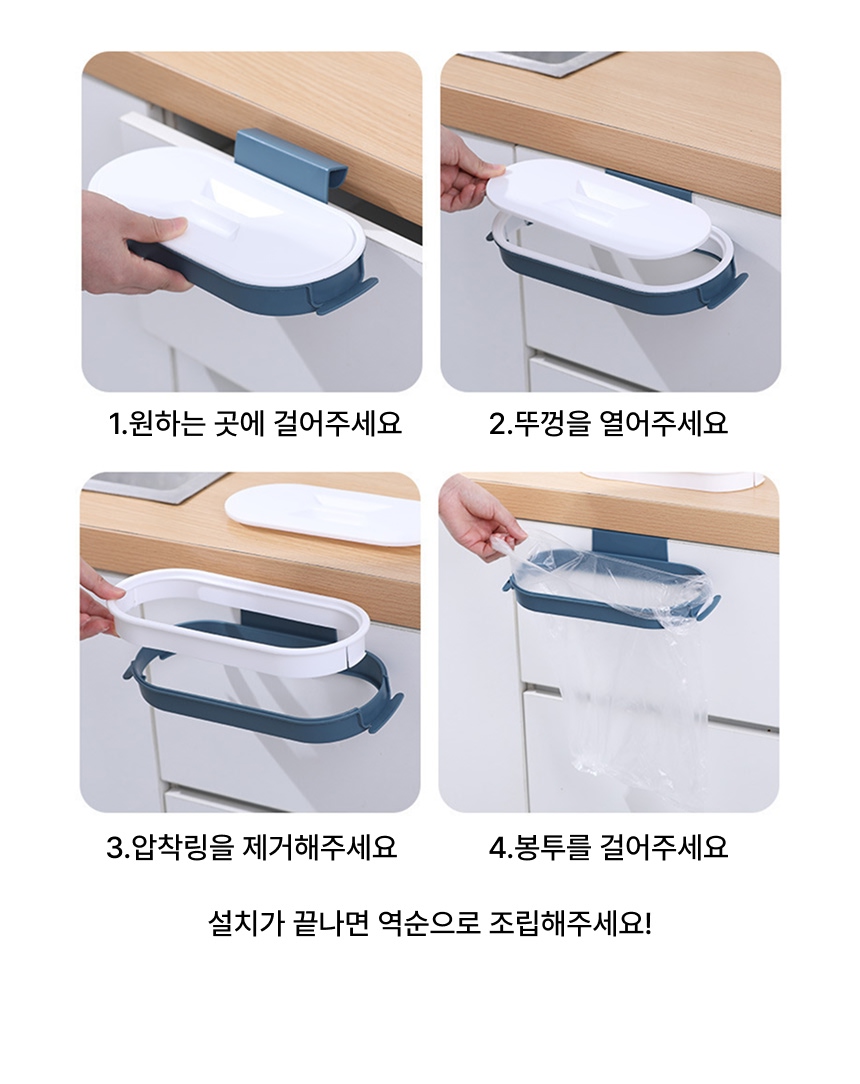 1.원하는 곳에 걸어주세요

2.뚜껑을 열어주세요

3.압착링을 제거해주세요

4.봉투를 걸어주세요

설치가 끝나면 역순으로 조립해주세요!