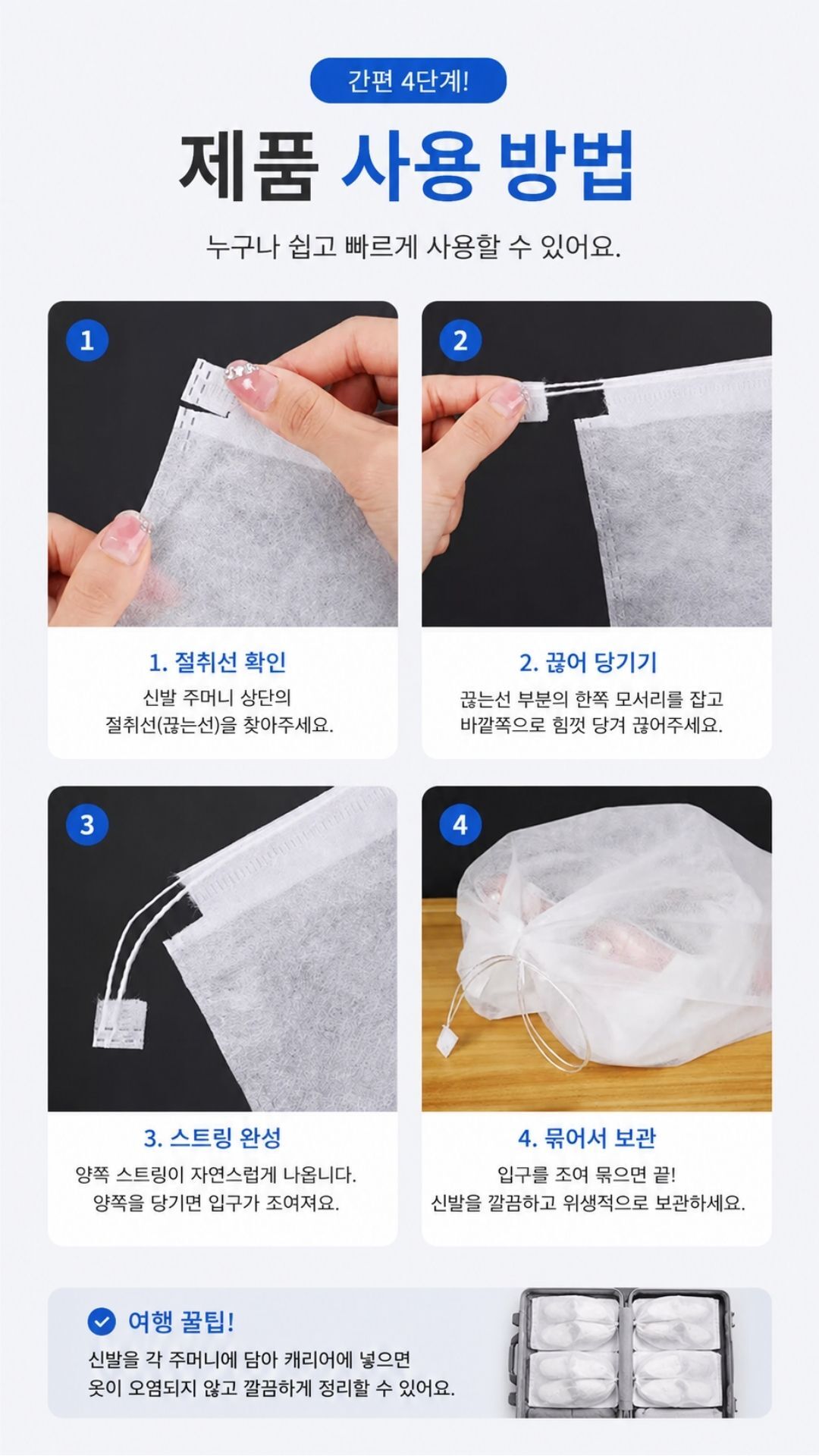 간편 4단계!

제품 사용 방법

누구나 쉽고 빠르게 사용할 수 있어요.

1

1. 절취선 확인

신발 주머니 상단의 절취선(끊는선)을 찾아주세요.

2

2. 끊어 당기기

끊는선 부분의 한쪽 모서리를 잡고 바깥쪽으로 힘껏 당겨 끊어주세요.

3

3. 스트링 완성

양쪽 스트링이 자연스럽게 나옵니다. 양쪽을 당기면 입구가 조여져요.

4

4. 묶어서 보관

입구를 조여 묶으면 끝! 신발을 깔끔하고 위생적으로 보관하세요.

여행 꿀팁!

신발을 각 주머니에 담아 캐리어에 넣으면 옷이 오염되지 않고 깔끔하게 정리할 수 있어요.