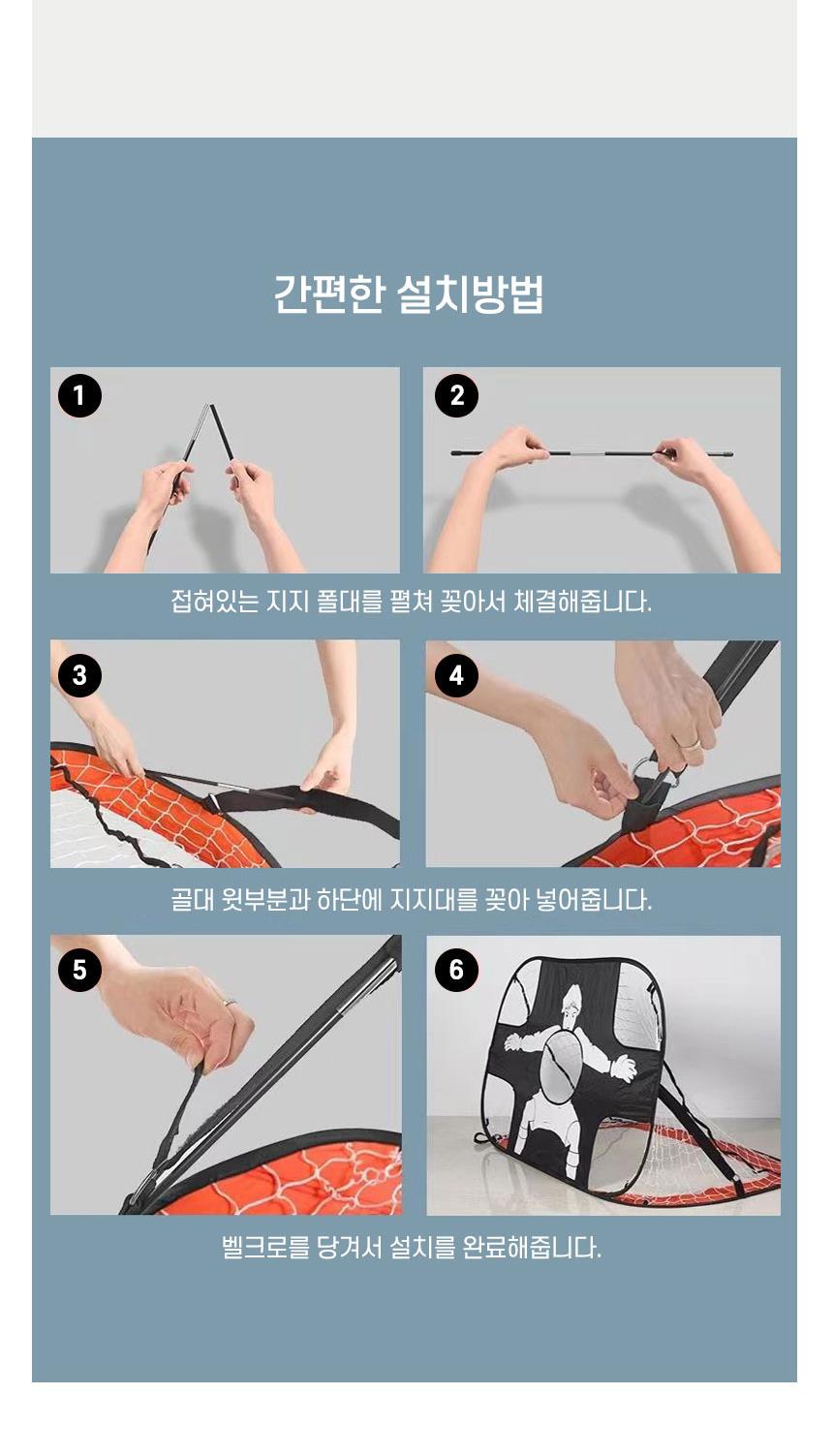 간편한 설치방법

1

2

접혀있는 지지 폴대를 펼쳐 꽂아서 체결해줍니다.

3

4

골대 윗부분과 하단에 지지대를 꽂아 넣어줍니다.

5

6

벨크로를 당겨서 설치를 완료해줍니다.