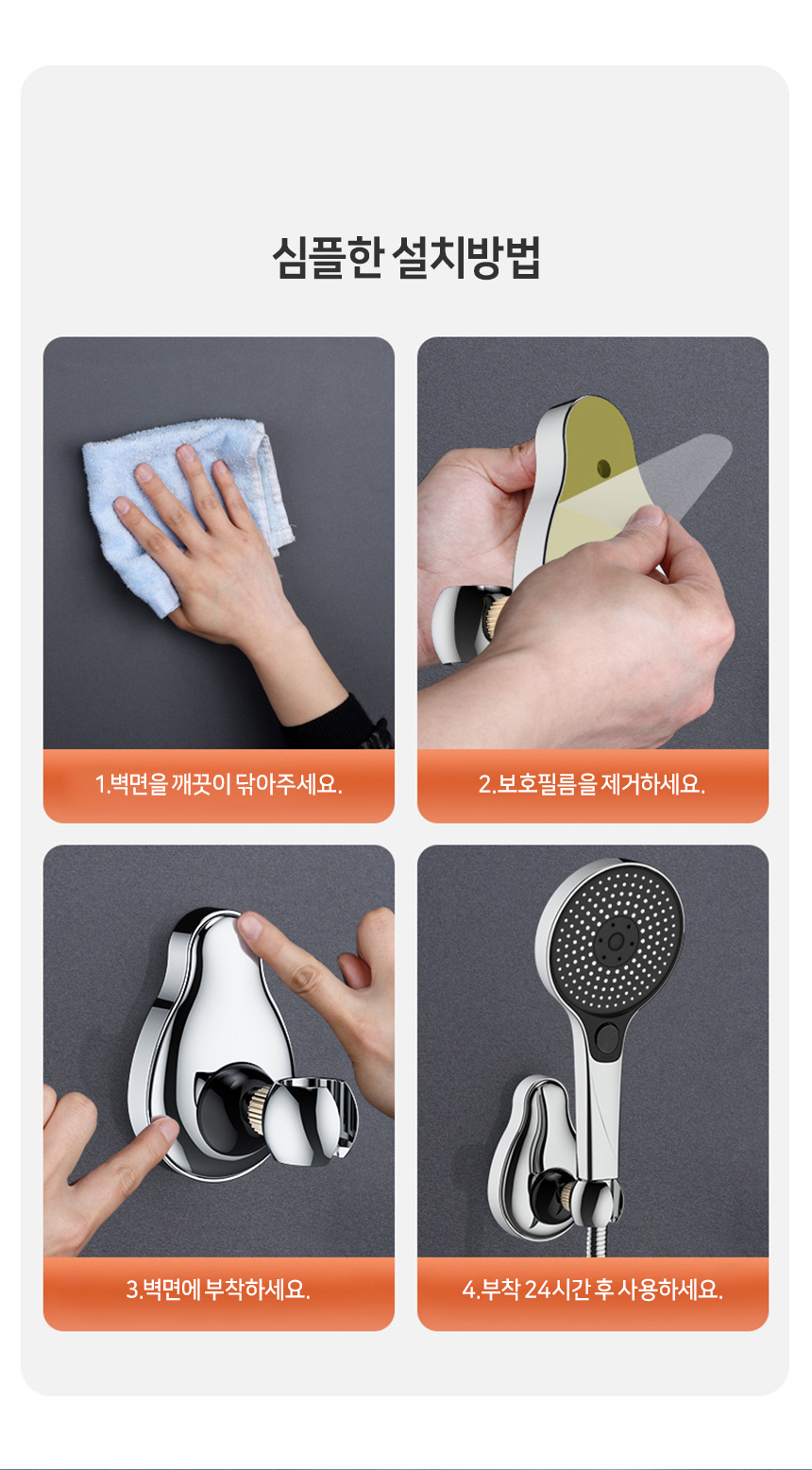 심플한 설치방법

1.벽면을 깨끗이 닦아주세요.

2.보호필름을 제거하세요.

3.벽면에 부착하세요.

4.부착 24시간 후 사용하세요.