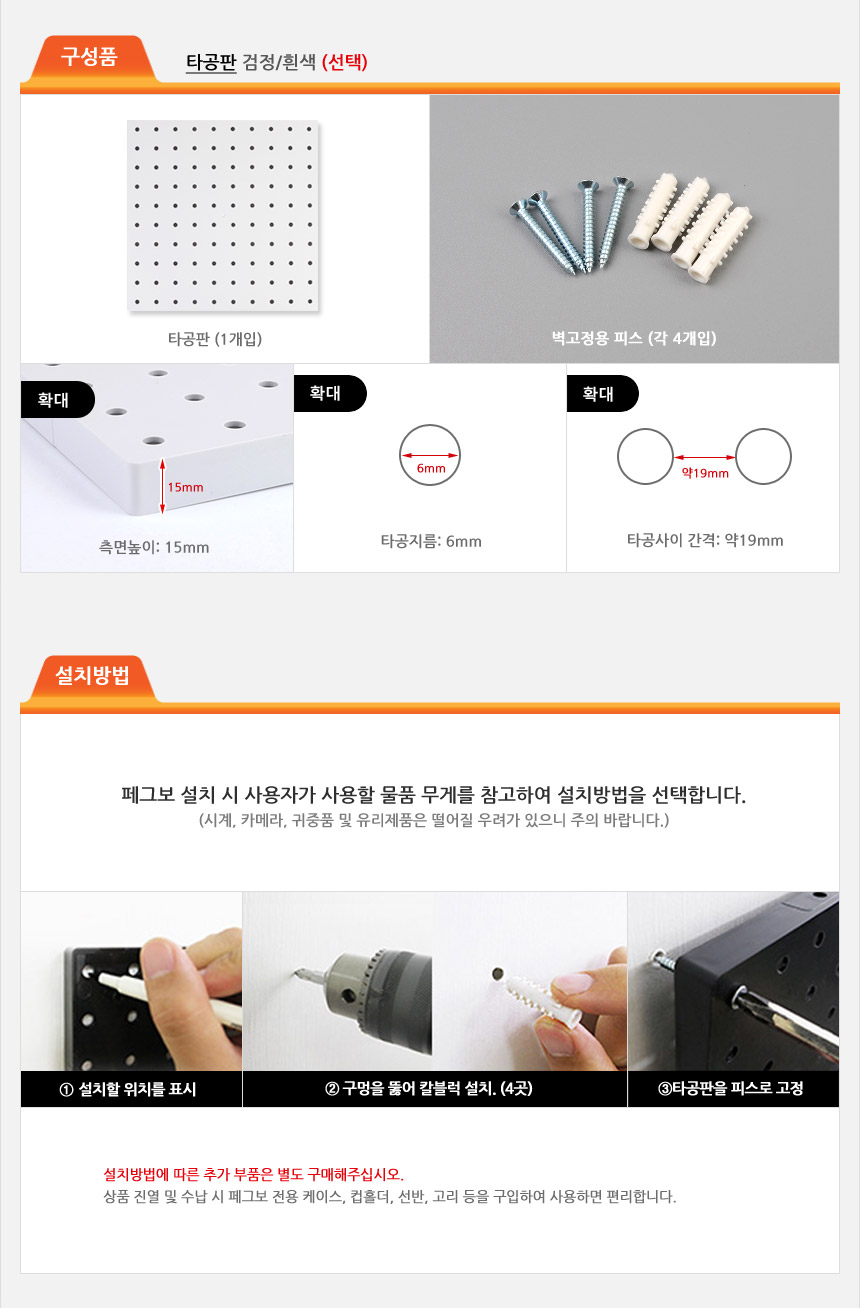 구성품

타공판 검정/흰색 (선택)

타공판 (1개입)

벽고정용 피스 (각 4개입)

확대

15mm

측면높이: 15mm

확대

6mm

타공지름: 6mm

확대

약19mm

타공사이 간격: 약19mm

설치방법

페그보 설치 시 사용자가 사용할 물품 무게를 참고하여 설치방법을 선택합니다.
(시계, 카메라, 귀중품 및 유리제품은 떨어질 우려가 있으니 주의 바랍니다.)

① 설치할 위치를 표시

② 구멍을 뚫어 칼블럭 설치. (4곳)

③타공판을 피스로 고정

설치방법에 따른 추가 부품은 별도 구매해주십시오.
상품 진열 및 수납 시 페그보 전용 케이스, 컵홀더, 선반, 고리 등을 구입하여 사용하면 편리합니다.