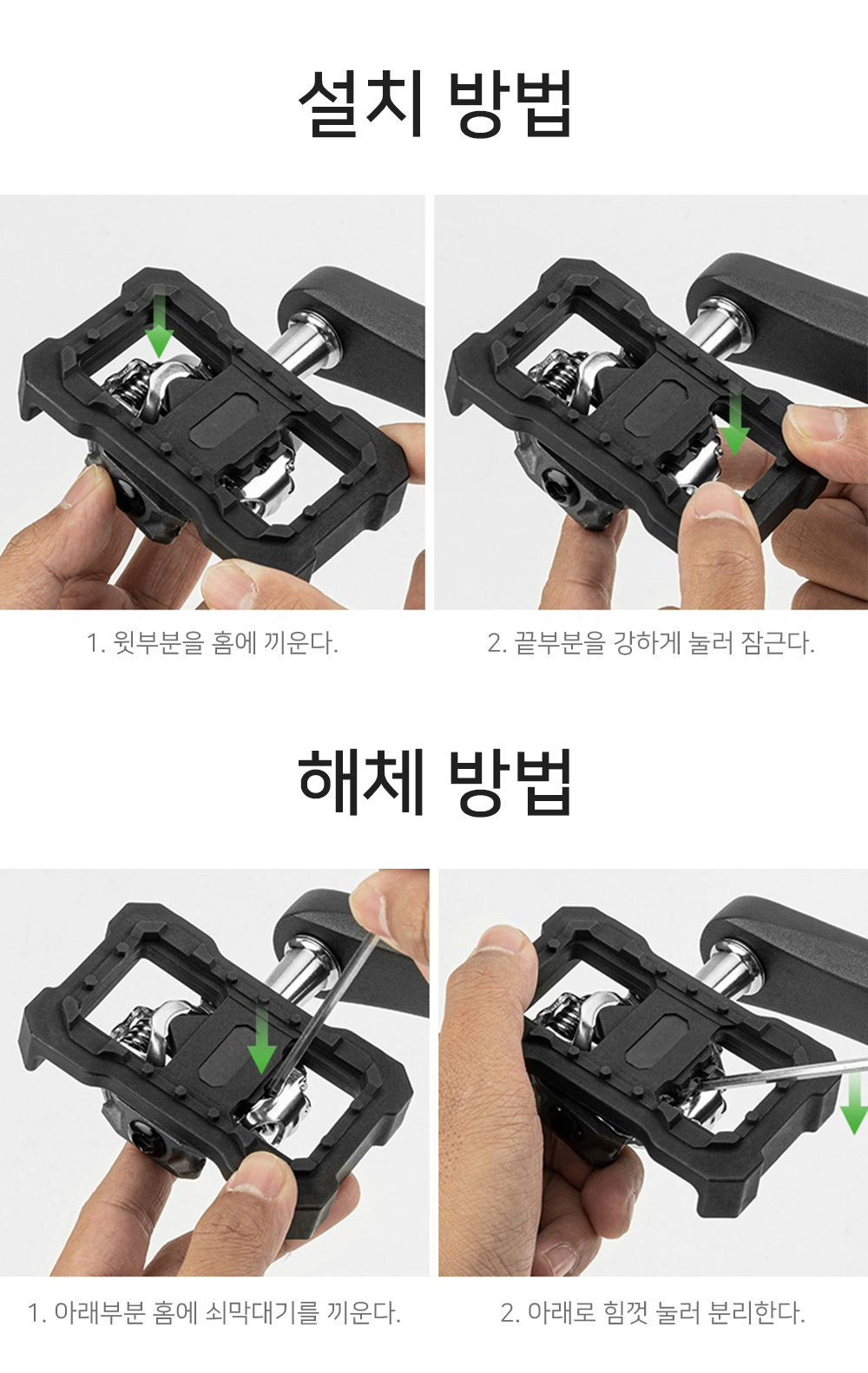 설치 방법

1. 윗부분을 홈에 끼운다.

2. 끝부분을 강하게 눌러 잠근다.

해체 방법

1. 아래부분 홈에 쇠막대기를 끼운다.

2. 아래로 힘껏 눌러 분리한다.