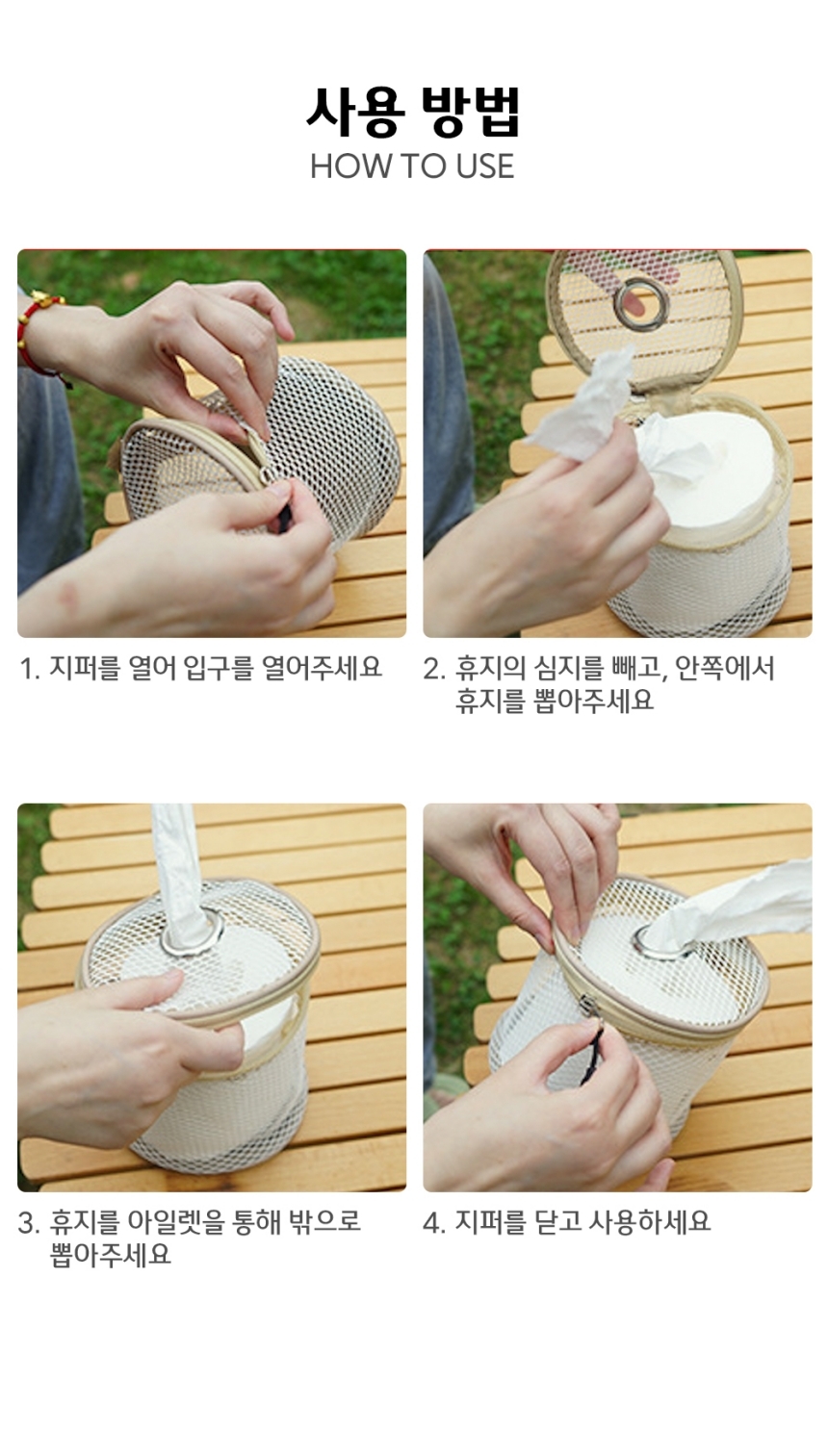 사용 방법
HOW TO USE

1. 지퍼를 열어 입구를 열어주세요

2. 휴지의 심지를 빼고, 안쪽에서 휴지를 뽑아주세요

3. 휴지를 아일렛을 통해 밖으로 뽑아주세요

4. 지퍼를 닫고 사용하세요