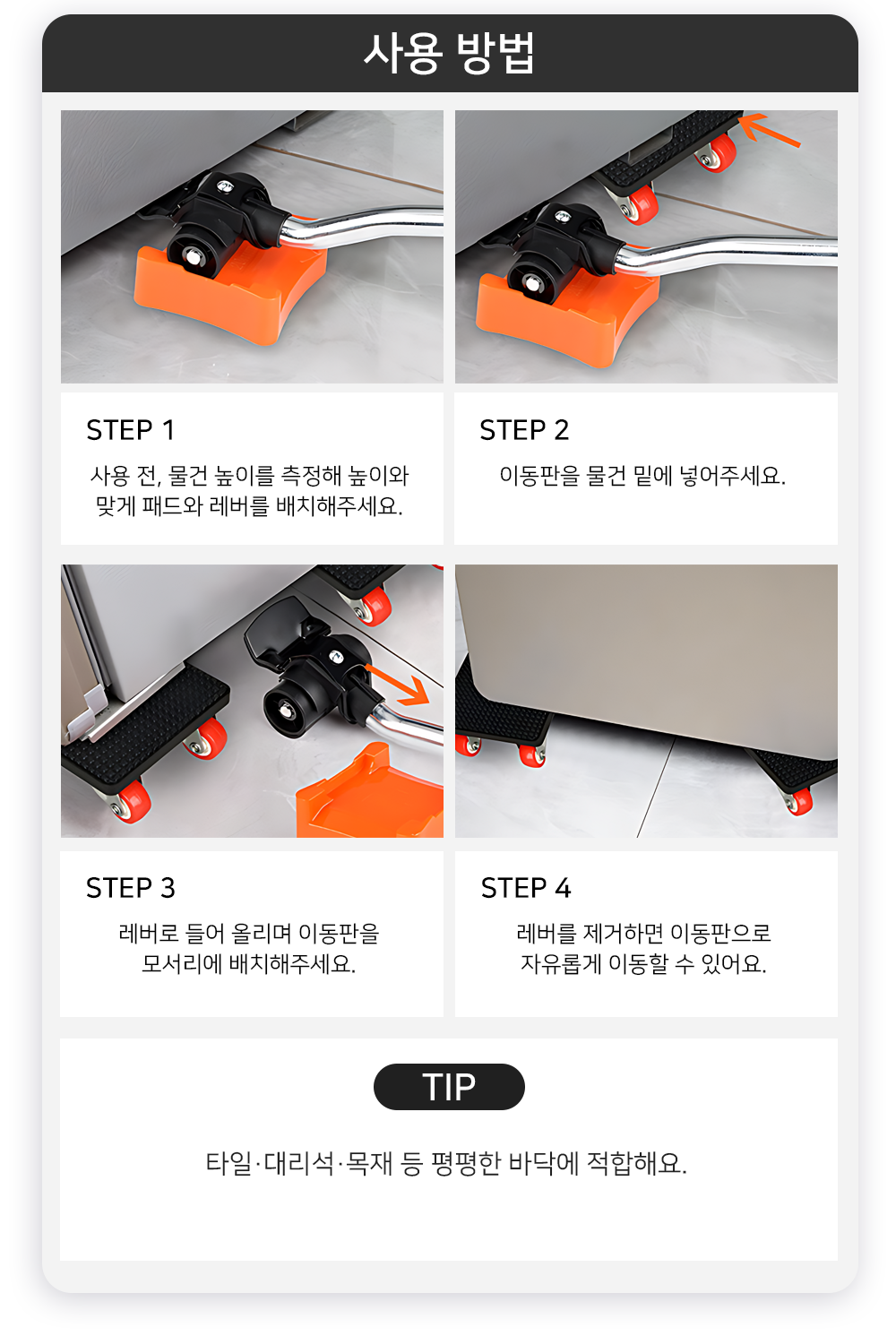 사용 방법

STEP 1

사용 전, 물건 높이를 측정해 높이와 맞게 패드와 레버를 배치해주세요.

STEP 2

이동판을 물건 밑에 넣어주세요.

STEP 3

레버로 들어 올리며 이동판을 모서리에 배치해주세요.

STEP 4

레버를 제거하면 이동판으로 자유롭게 이동할 수 있어요.

TIP

타일·대리석·목재 등 평평한 바닥에 적합해요.