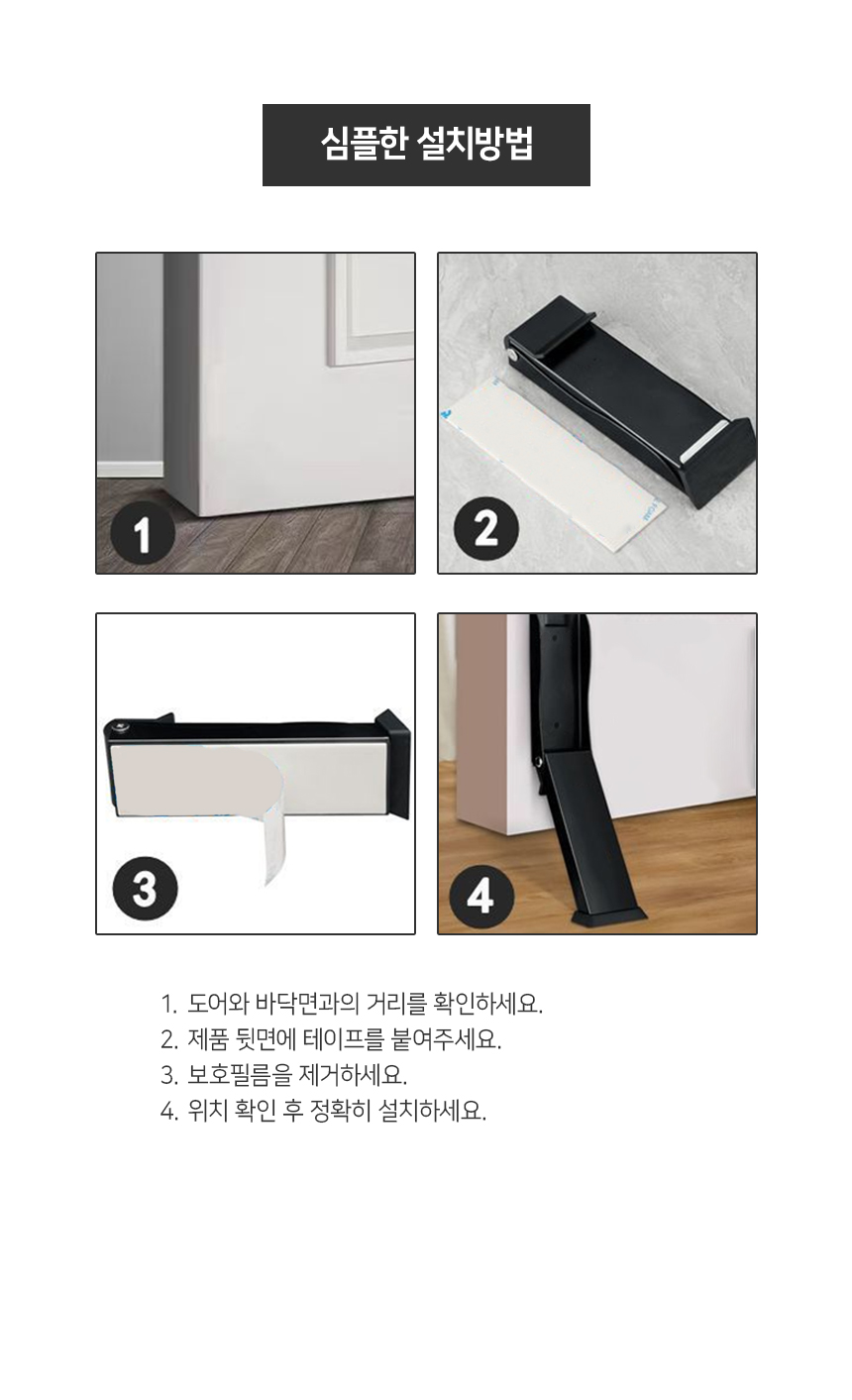 심플한 설치방법

1

2

3

4

1. 도어와 바닥면과의 거리를 확인하세요.
2. 제품 뒷면에 테이프를 붙여주세요.
3. 보호필름을 제거하세요.
4. 위치 확인 후 정확히 설치하세요.