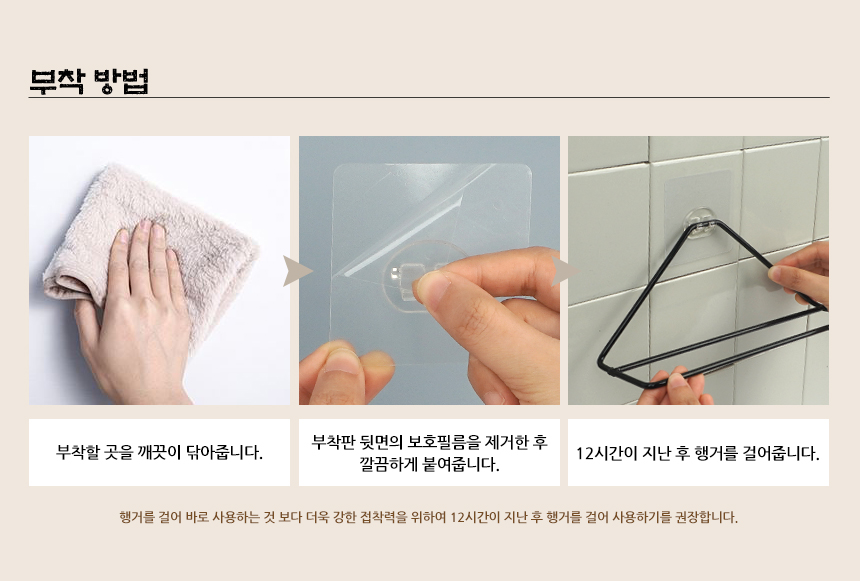 부착 방법

부착할 곳을 깨끗이 닦아줍니다.

부착판 뒷면의 보호필름을 제거한 후 깔끔하게 붙여줍니다.

12시간이 지난 후 행거를 걸어줍니다.

행거를 걸어 바로 사용하는 것 보다 더욱 강한 접착력을 위하여 12시간이 지난 후 행거를 걸어 사용하기를 권장합니다.