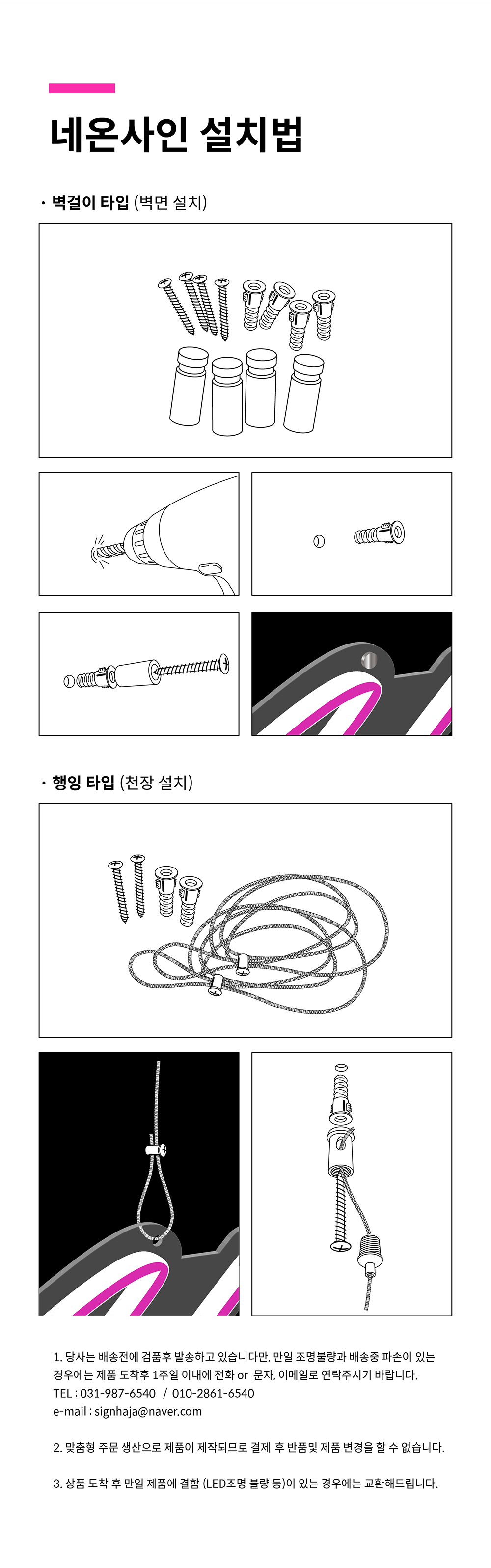 네온사인 설치법

· 벽걸이 타입 (벽면 설치)

· 행잉 타입 (천장 설치)

1. 당사는 배송전에 검품후 발송하고 있습니다만, 만일 조명불량과 배송중 파손이 있는 경우에는 제품 도착후 1주일 이내에 전화 or 문자, 이메일로 연락주시기 바랍니다.
TEL : 031-987-6540 / 010-2861-6540
e-mail : signhaja@naver.com

2. 맞춤형 주문 생산으로 제품이 제작되므로 결제 후 반품및 제품 변경을 할 수 없습니다.

3. 상품 도착 후 만일 제품에 결함 (LED조명 불량 등)이 있는 경우에는 교환해드립니다.