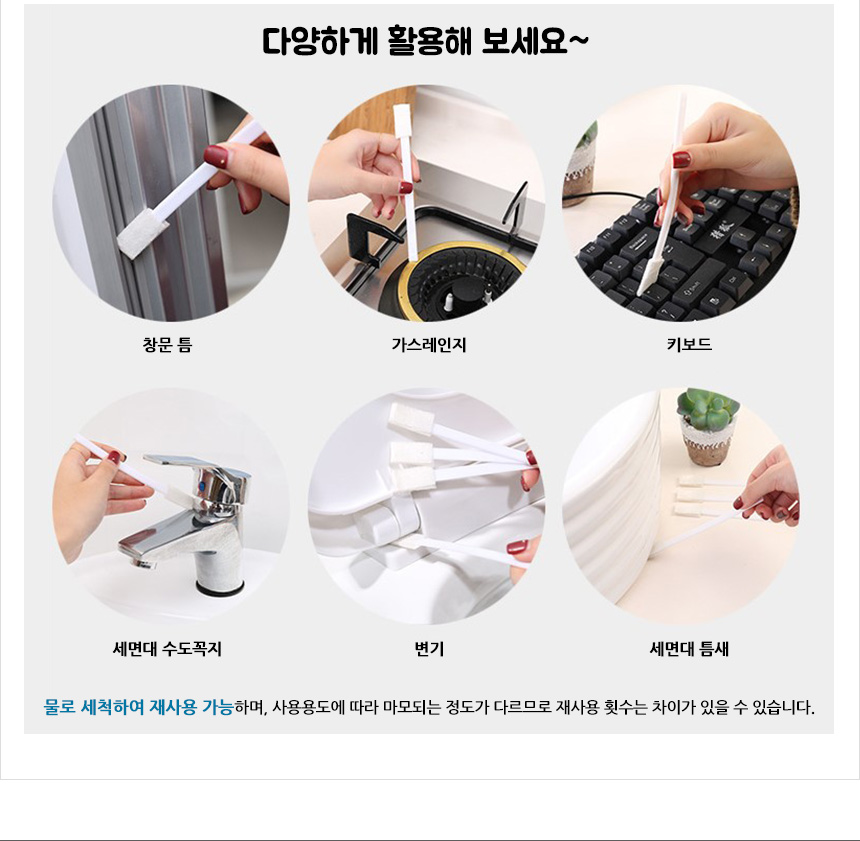 다양하게 활용해 보세요~

창문 틈

가스레인지

키보드

세면대 수도꼭지

변기

세면대 틈새

물로 세척하여 재사용 가능하며, 사용용도에 따라 마모되는 정도가 다르므로 재사용 횟수는 차이가 있을 수 있습니다.