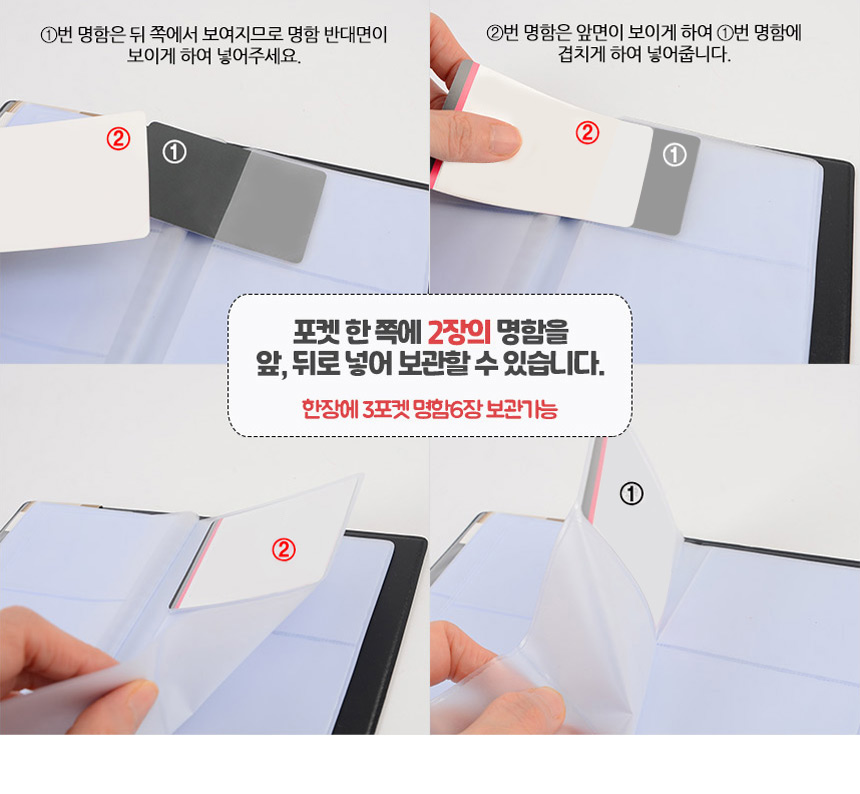 ①번 명함은 뒤 쪽에서 보여지므로 명함 반대면이 보이게 하여 넣어주세요.

②

①

②번 명함은 앞면이 보이게 하여 ①번 명함에 겹치게 하여 넣어줍니다.

②

①

포켓 한 쪽에 2장의 명함을 앞, 뒤로 넣어 보관할 수 있습니다.

한장에 3포켓 명함6장 보관가능

②

①