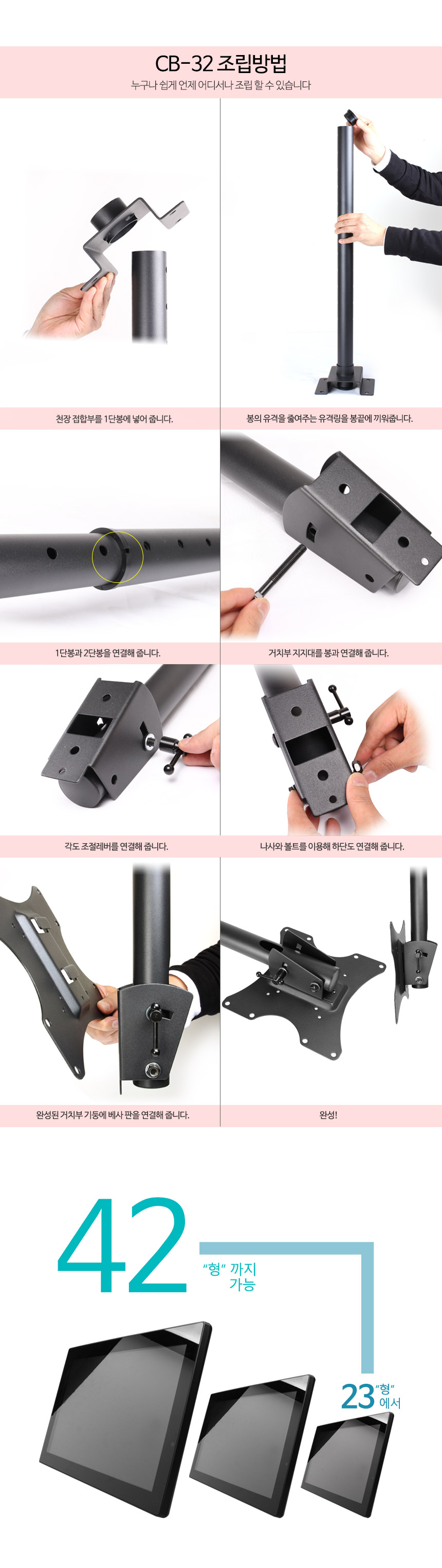 CB-32 조립방법

누구나 쉽게 언제 어디서나 조립 할 수 있습니다

천장 접합부를 1단봉에 넣어 줍니다.

봉의 유격을 줄여주는 유격링을 봉끝에 끼워줍니다.

1단봉과 2단봉을 연결해 줍니다.

거치부 지지대를 봉과 연결해 줍니다.

각도 조절레버를 연결해 줍니다.

나사와 볼트를 이용해 하단도 연결해 줍니다.

완성된 거치부 기둥에 베사 판을 연결해 줍니다.

완성!

42 "형" 까지 가능

23 "형" 에서