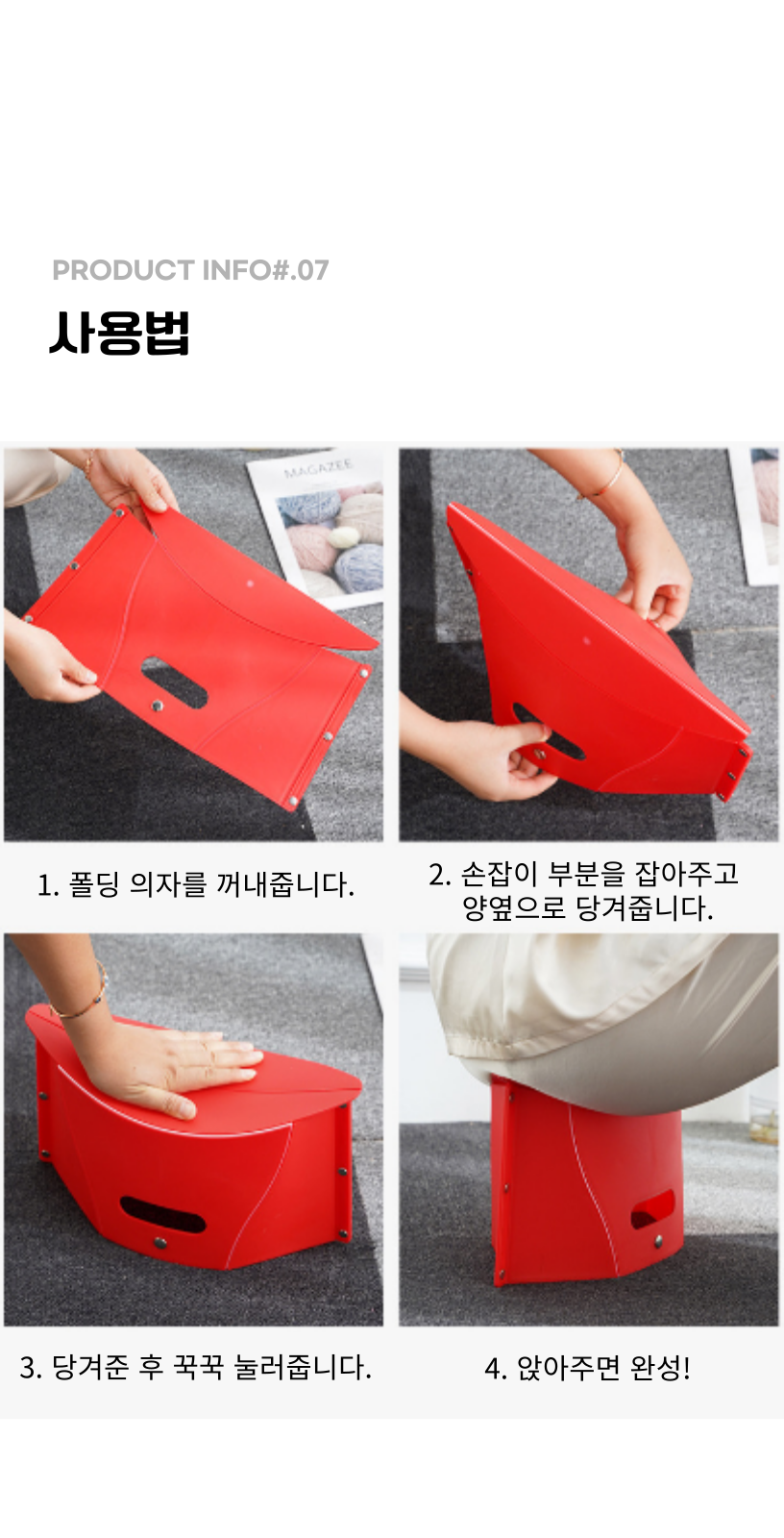 PRODUCT INFO#.07

사용법

MAGAZEE

1. 폴딩 의자를 꺼내줍니다.

2. 손잡이 부분을 잡아주고 양옆으로 당겨줍니다.

3. 당겨준 후 꾹꾹 눌러줍니다.

4. 앉아주면 완성!