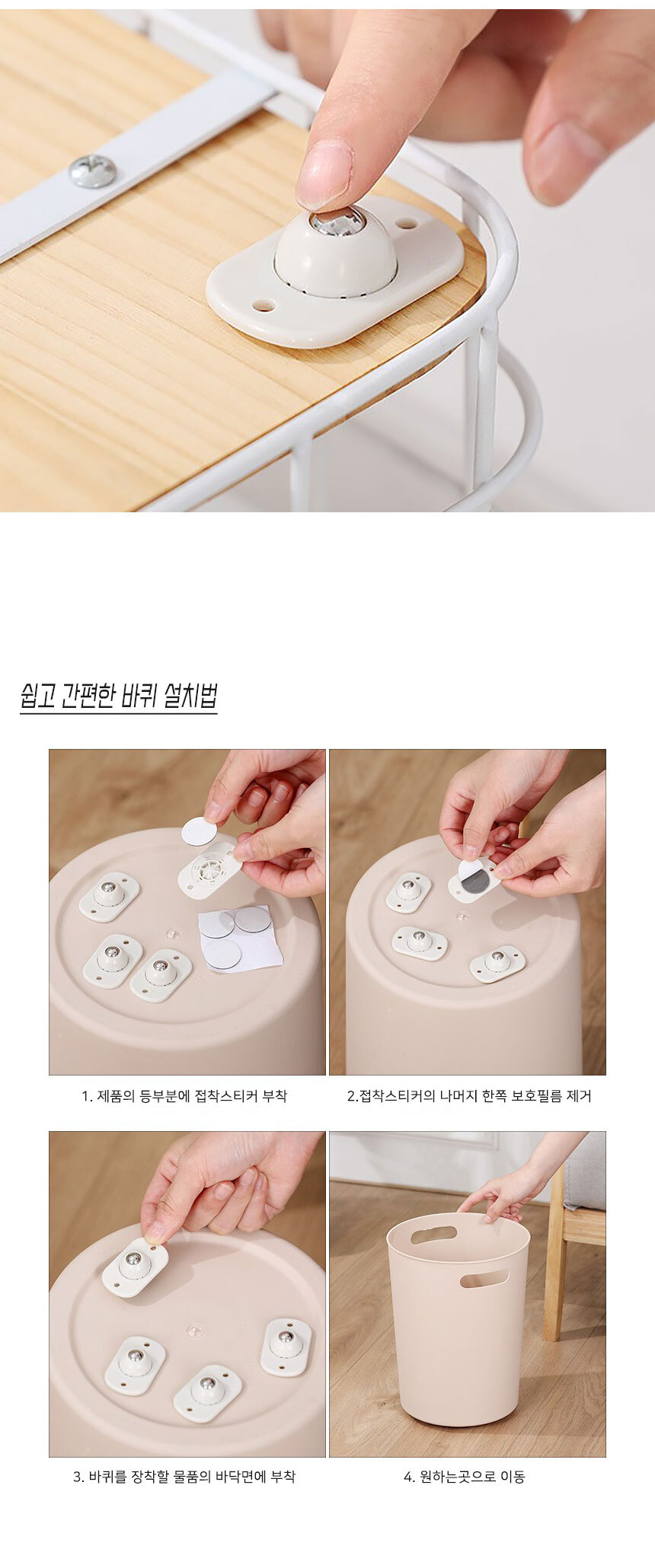 쉽고 간편한 바퀴 설치법

1. 제품의 등부분에 접착스티커 부착

2.접착스티커의 나머지 한쪽 보호필름 제거

3. 바퀴를 장착할 물품의 바닥면에 부착

4. 원하는곳으로 이동