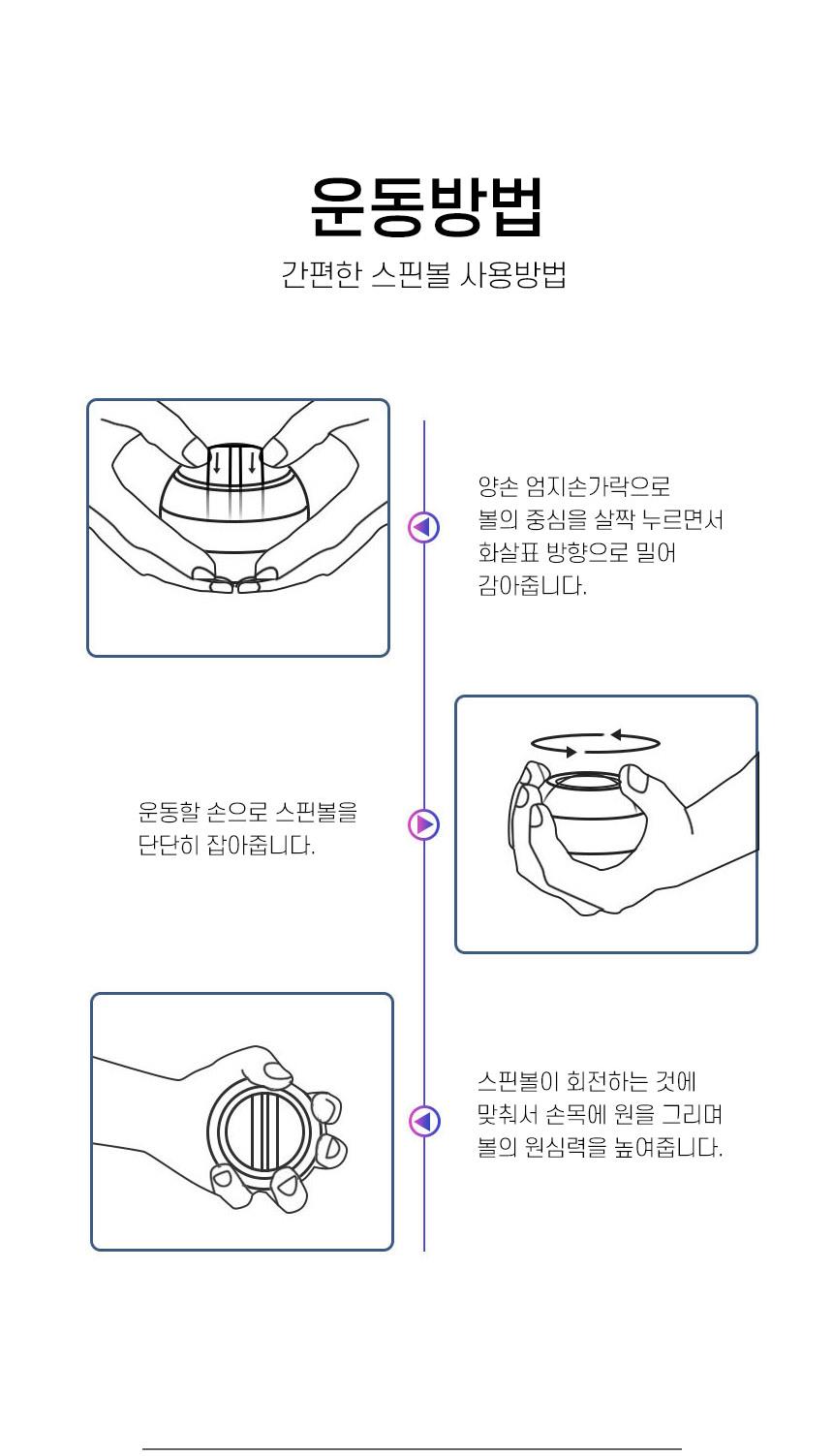 운동방법
간편한 스핀볼 사용방법

양손 엄지손가락으로 볼의 중심을 살짝 누르면서 화살표 방향으로 밀어 감아줍니다.

운동할 손으로 스핀볼을 단단히 잡아줍니다.

스핀볼이 회전하는 것에 맞춰서 손목에 원을 그리며 볼의 원심력을 높여줍니다.