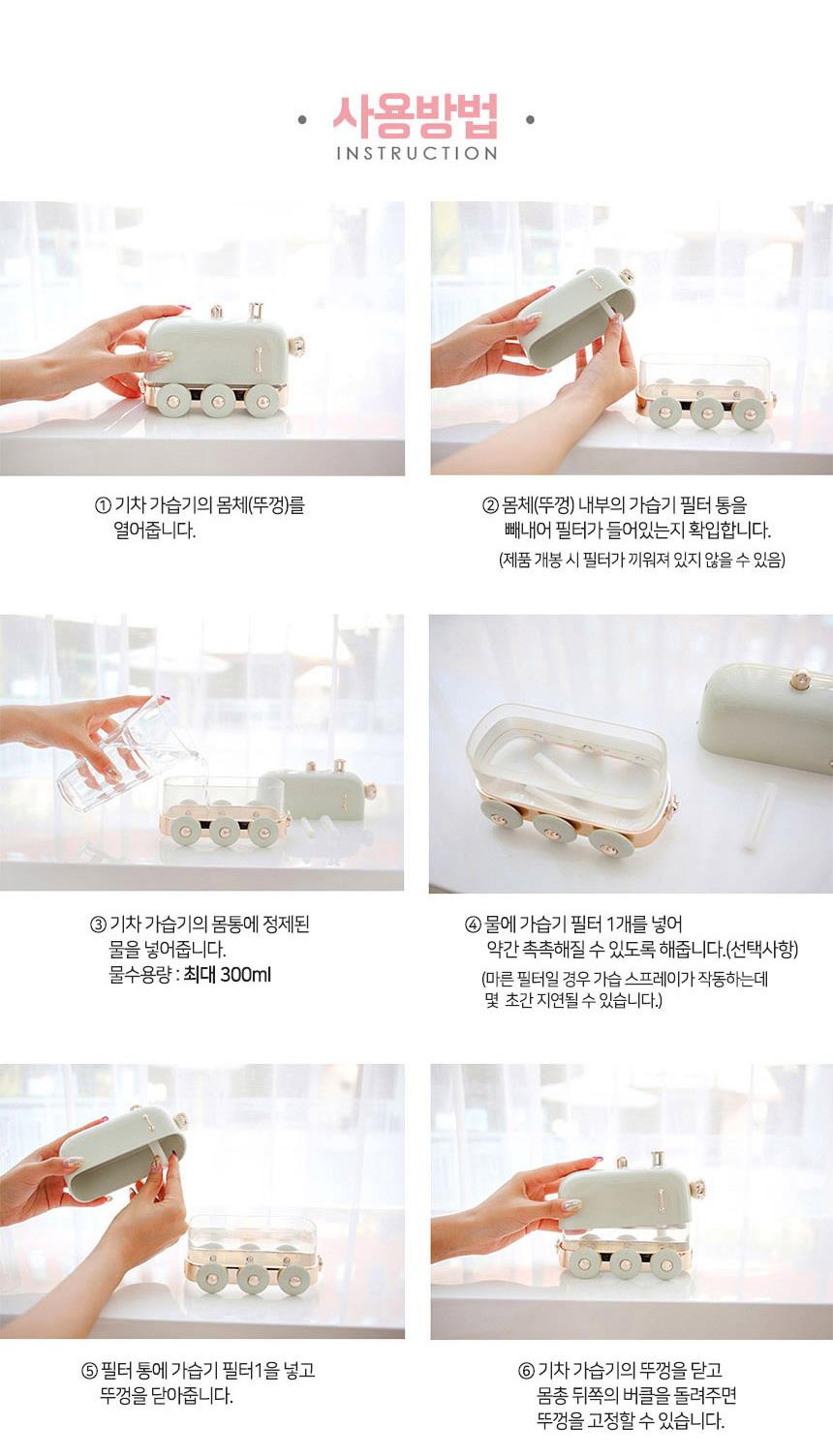 • 사용방법 •
INSTRUCTION

① 기차 가습기의 몸체(뚜껑)를 열어줍니다.

② 몸체(뚜껑) 내부의 가습기 필터 통을 빼내어 필터가 들어있는지 확인합니다.
(제품 개봉 시 필터가 끼워져 있지 않을 수 있음)

③ 기차 가습기의 몸통에 정제된 물을 넣어줍니다.
물수용량 : 최대 300ml

④ 물에 가습기 필터 1개를 넣어 약간 촉촉해질 수 있도록 해줍니다.(선택사항)
(마른 필터일 경우 가습 스프레이가 작동하는데 몇 초간 지연될 수 있습니다.)

⑤ 필터 통에 가습기 필터1을 넣고 뚜껑을 닫아줍니다.

⑥ 기차 가습기의 뚜껑을 닫고 몸총 뒤쪽의 버클을 돌려주면 뚜껑을 고정할 수 있습니다.