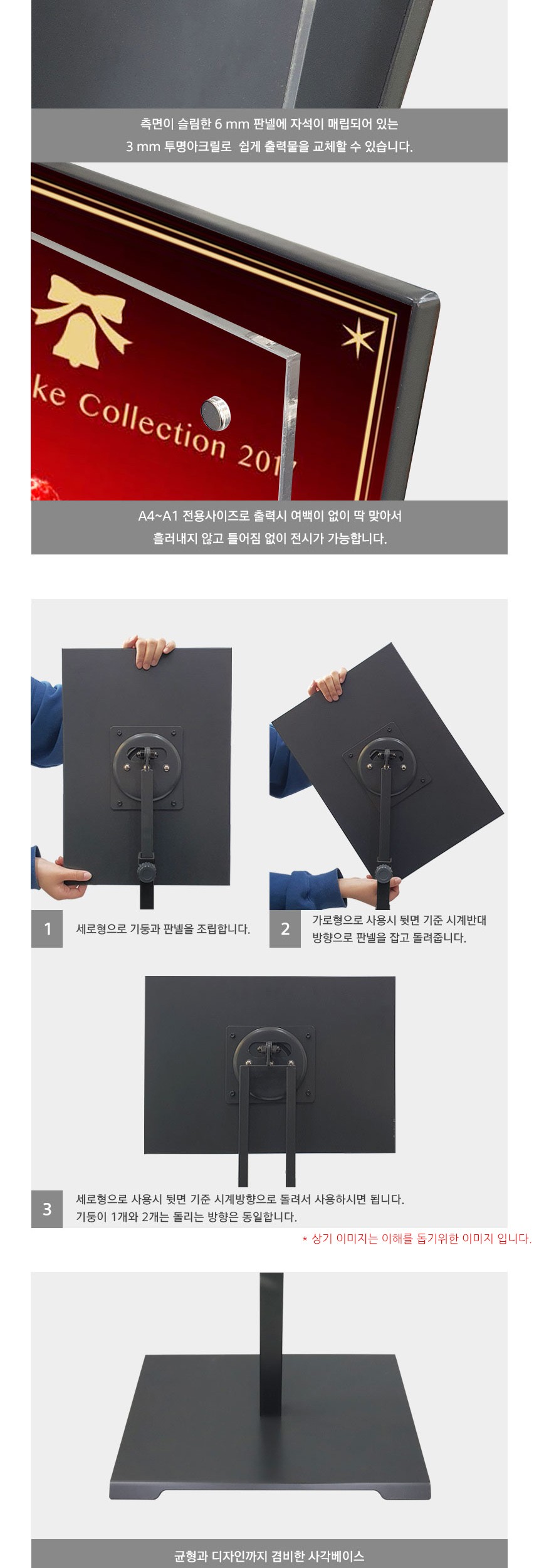 측면이 슬림한 6 mm 판넬에 자석이 매립되어 있는 3 mm 투명아크릴로 쉽게 출력물을 교체할 수 있습니다.

ke Collection 201

A4~A1 전용사이즈로 출력시 여백이 없이 딱 맞아서 흘러내지 않고 틀어짐 없이 전시가 가능합니다.

1 세로형으로 기둥과 판넬을 조립합니다.

2 가로형으로 사용시 뒷면 기준 시계반대 방향으로 판넬을 잡고 돌려줍니다.

3 세로형으로 사용시 뒷면 기준 시계방향으로 돌려서 사용하시면 됩니다. 기둥이 1개와 2개는 돌리는 방향은 동일합니다.

* 상기 이미지는 이해를 돕기위한 이미지 입니다.

균형과 디자인까지 겸비한 사각베이스