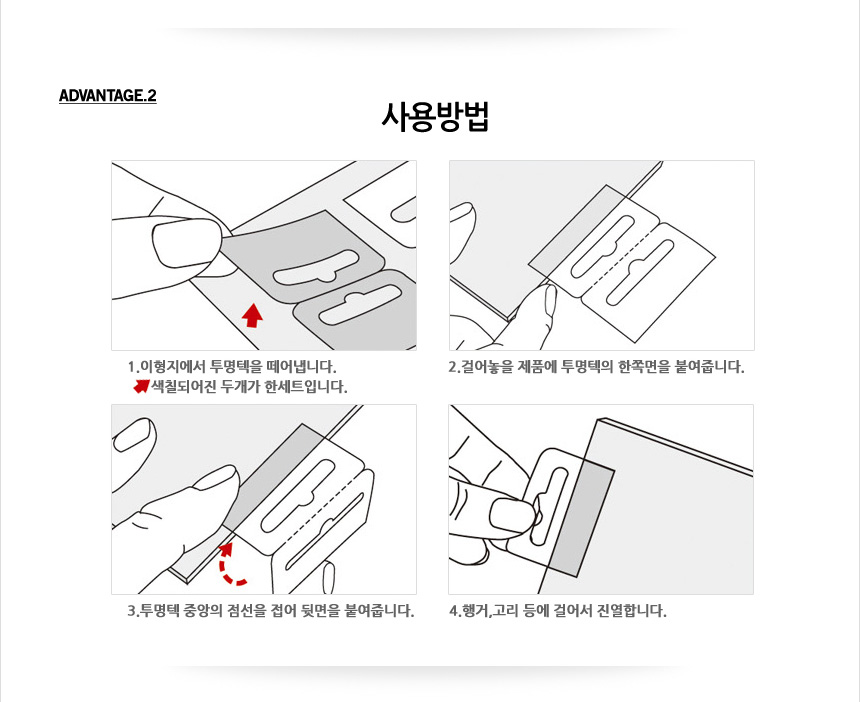 ADVANTAGE.2

사용방법

1.이형지에서 투명텍을 떼어냅니다.
색칠되어진 두개가 한세트입니다.

2.걸어놓을 제품에 투명텍의 한쪽면을 붙여줍니다.

3.투명텍 중앙의 점선을 접어 뒷면을 붙여줍니다.

4.행거,고리 등에 걸어서 진열합니다.