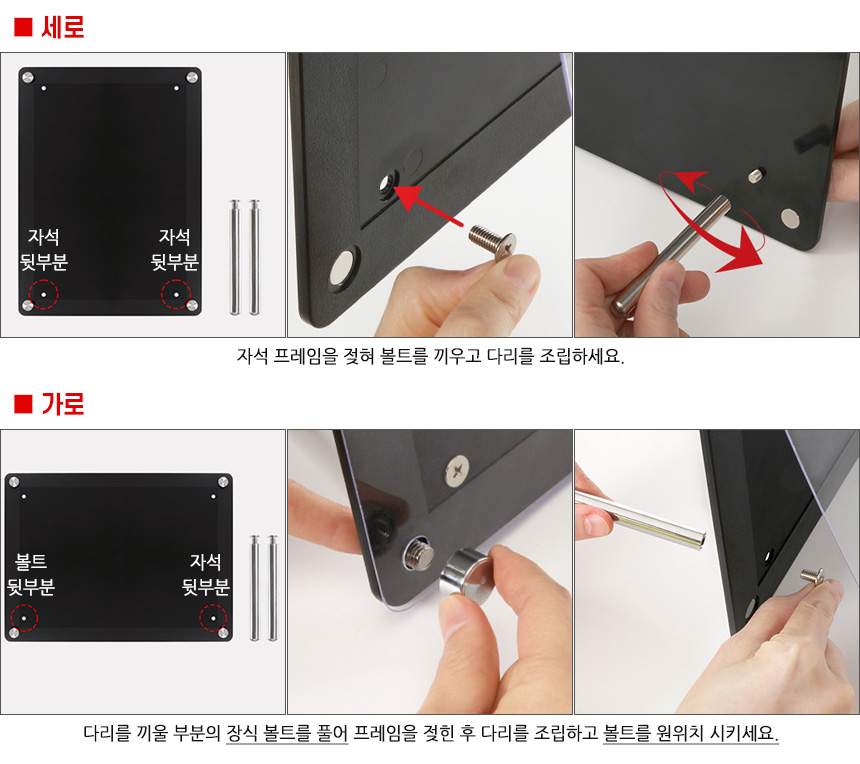 ■ 세로

자석 뒷부분

자석 뒷부분

자석 프레임을 젖혀 볼트를 끼우고 다리를 조립하세요.

■ 가로

볼트 뒷부분

자석 뒷부분

다리를 끼울 부분의 장식 볼트를 풀어 프레임을 젖힌 후 다리를 조립하고 볼트를 원위치 시키세요.