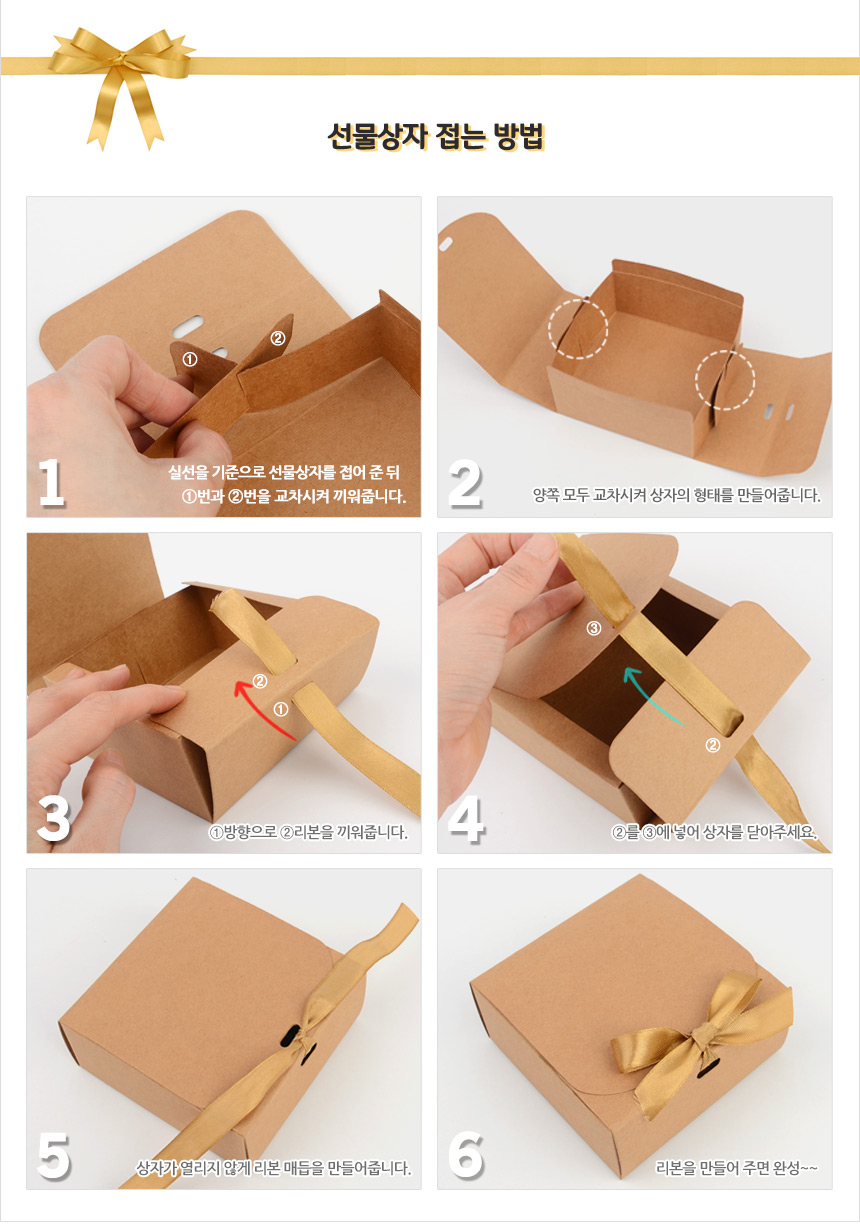 선물상자 접는 방법

①

②

1

실선을 기준으로 선물상자를 접어 준 뒤 ①번과 ②번을 교차시켜 끼워줍니다.

2

양쪽 모두 교차시켜 상자의 형태를 만들어줍니다.

②

①

3

①방향으로 ②리본을 끼워줍니다.

③

②

4

②를 ③에 넣어 상자를 닫아주세요.

5

상자가 열리지 않게 리본 매듭을 만들어줍니다.

6

리본을 만들어 주면 완성~~