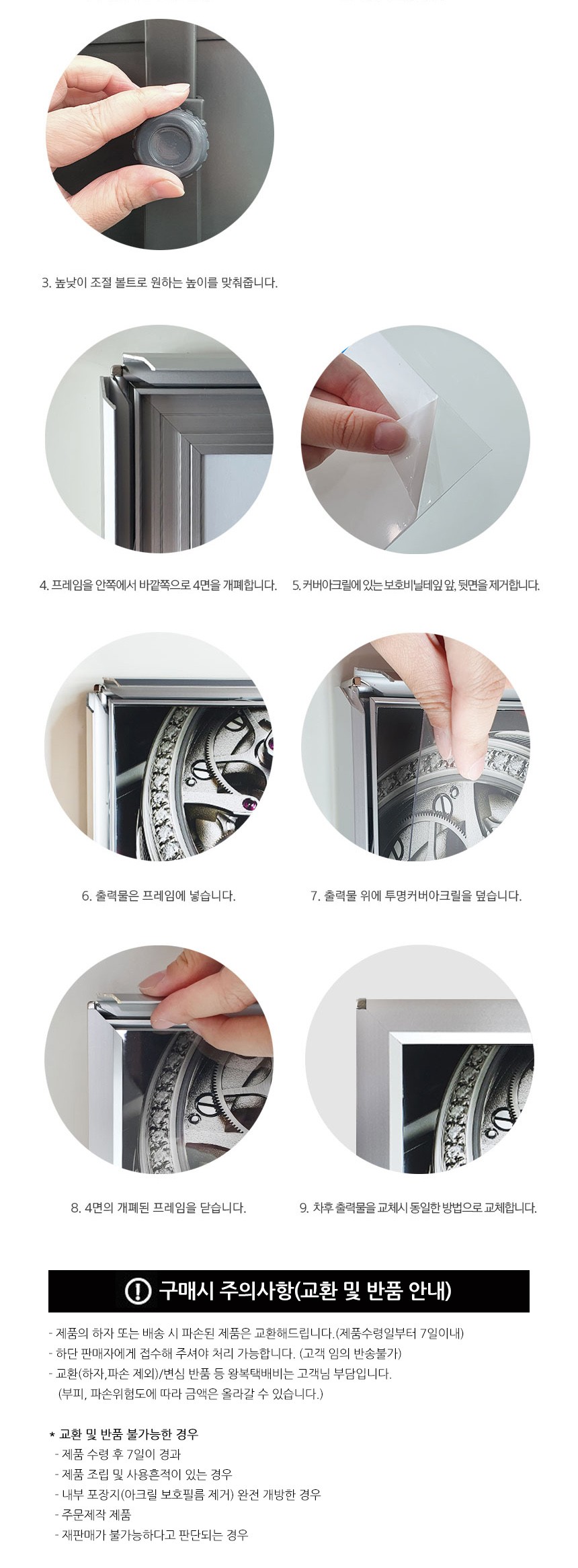 3. 높낮이 조절 볼트로 원하는 높이를 맞춰줍니다.

4. 프레임을 안쪽에서 바깥쪽으로 4면을 개폐합니다.

5. 커버아크릴에 있는 보호비닐테잎 앞, 뒷면을 제거합니다.

6. 출력물은 프레임에 넣습니다.

7. 출력물 위에 투명커버아크릴을 덮습니다.

8. 4면의 개폐된 프레임을 닫습니다.

9. 차후 출력물을 교체시 동일한 방법으로 교체합니다.

! 구매시 주의사항(교환 및 반품 안내)

- 제품의 하자 또는 배송 시 파손된 제품은 교환해드립니다.(제품수령일부터 7일이내)
- 하단 판매자에게 접수해 주셔야 처리 가능합니다. (고객 임의 반송불가)
- 교환(하자,파손 제외)/변심 반품 등 왕복택배비는 고객님 부담입니다. (부피, 파손위험도에 따라 금액은 올라갈 수 있습니다.)

* 교환 및 반품 불가능한 경우
- 제품 수령 후 7일이 경과
- 제품 조립 및 사용흔적이 있는 경우
- 내부 포장지(아크릴 보호필름 제거) 완전 개방한 경우
- 주문제작 제품
- 재판매가 불가능하다고 판단되는 경우