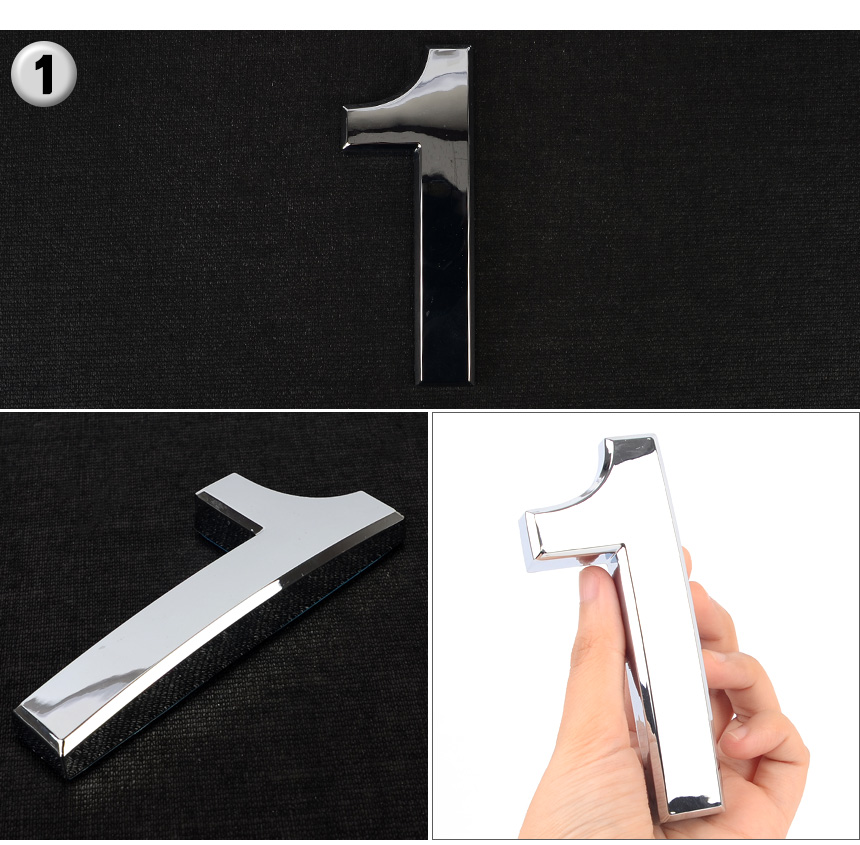 1