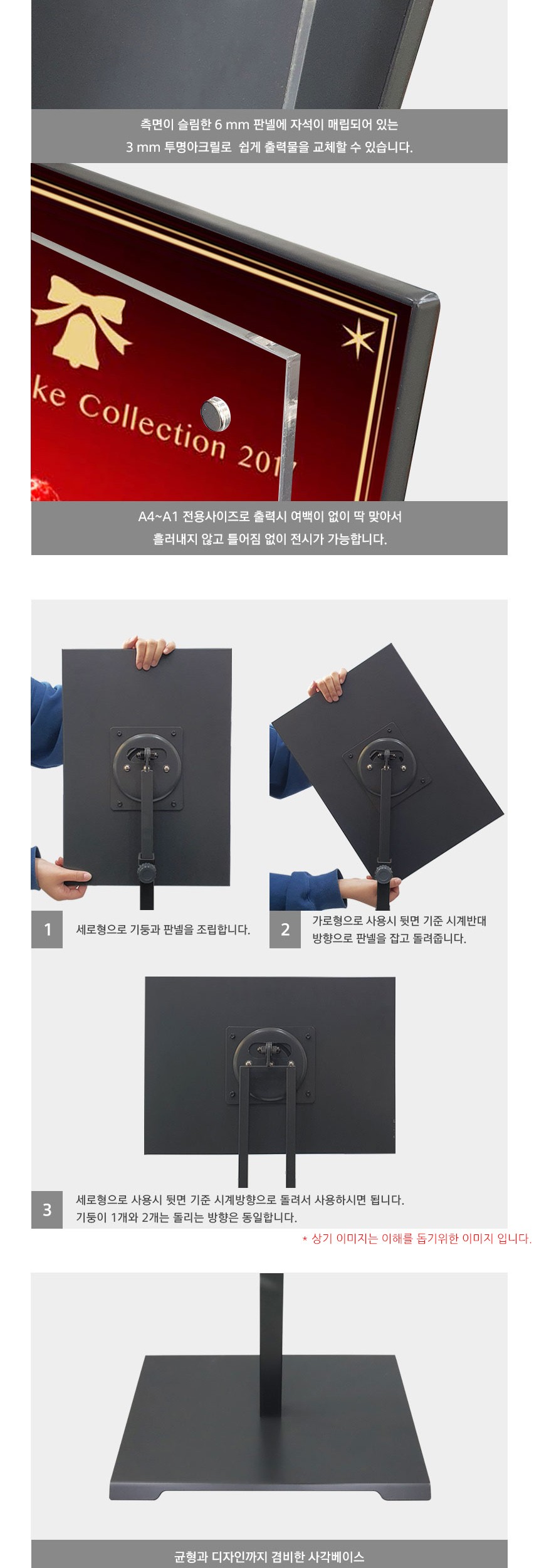 측면이 슬림한 6 mm 판넬에 자석이 매립되어 있는 3 mm 투명아크릴로 쉽게 출력물을 교체할 수 있습니다.

ke Collection 201

A4~A1 전용사이즈로 출력시 여백이 없이 딱 맞아서 흘러내지 않고 틀어짐 없이 전시가 가능합니다.

1 세로형으로 기둥과 판넬을 조립합니다.

2 가로형으로 사용시 뒷면 기준 시계반대 방향으로 판넬을 잡고 돌려줍니다.

3 세로형으로 사용시 뒷면 기준 시계방향으로 돌려서 사용하시면 됩니다. 기둥이 1개와 2개는 돌리는 방향은 동일합니다.

* 상기 이미지는 이해를 돕기위한 이미지 입니다.

균형과 디자인까지 겸비한 사각베이스