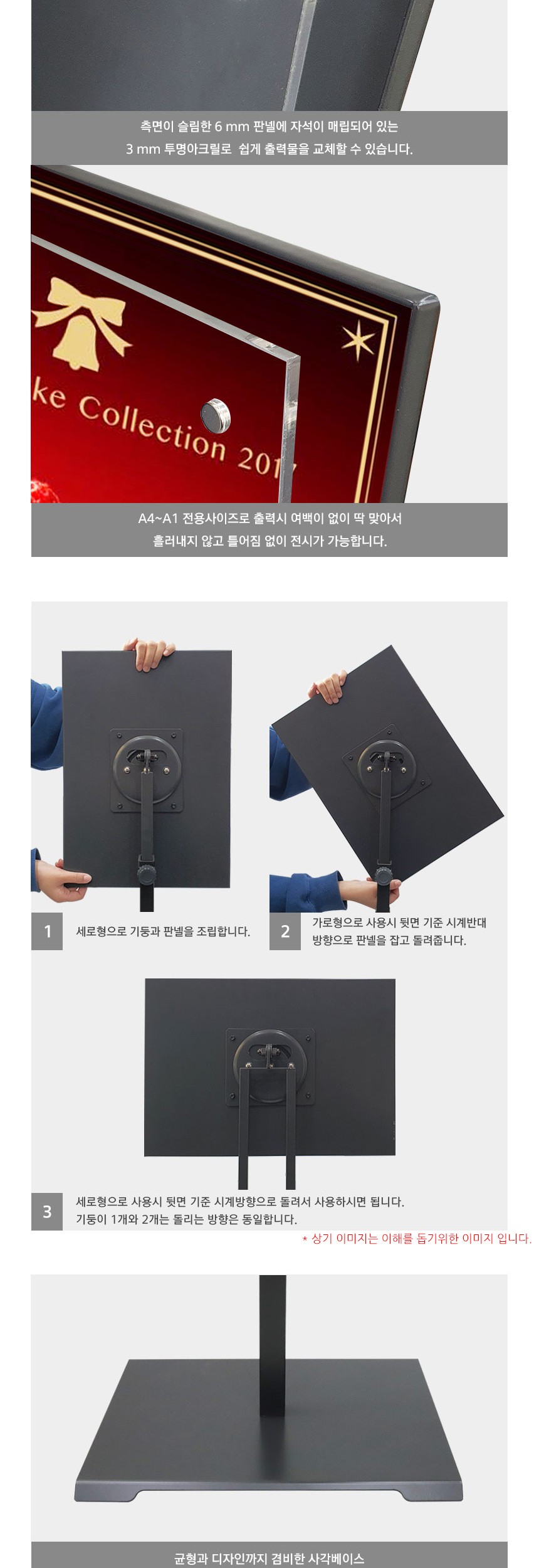 측면이 슬림한 6 mm 판넬에 자석이 매립되어 있는
3 mm 투명아크릴로 쉽게 출력물을 교체할 수 있습니다.

ke Collection 201

A4~A1 전용사이즈로 출력시 여백이 없이 딱 맞아서
흘러내지 않고 틀어짐 없이 전시가 가능합니다.

1 세로형으로 기둥과 판넬을 조립합니다.

2 가로형으로 사용시 뒷면 기준 시계반대 방향으로 판넬을 잡고 돌려줍니다.

3 세로형으로 사용시 뒷면 기준 시계방향으로 돌려서 사용하시면 됩니다.
기둥이 1개와 2개는 돌리는 방향은 동일합니다.

* 상기 이미지는 이해를 돕기위한 이미지 입니다.

균형과 디자인까지 겸비한 사각베이스