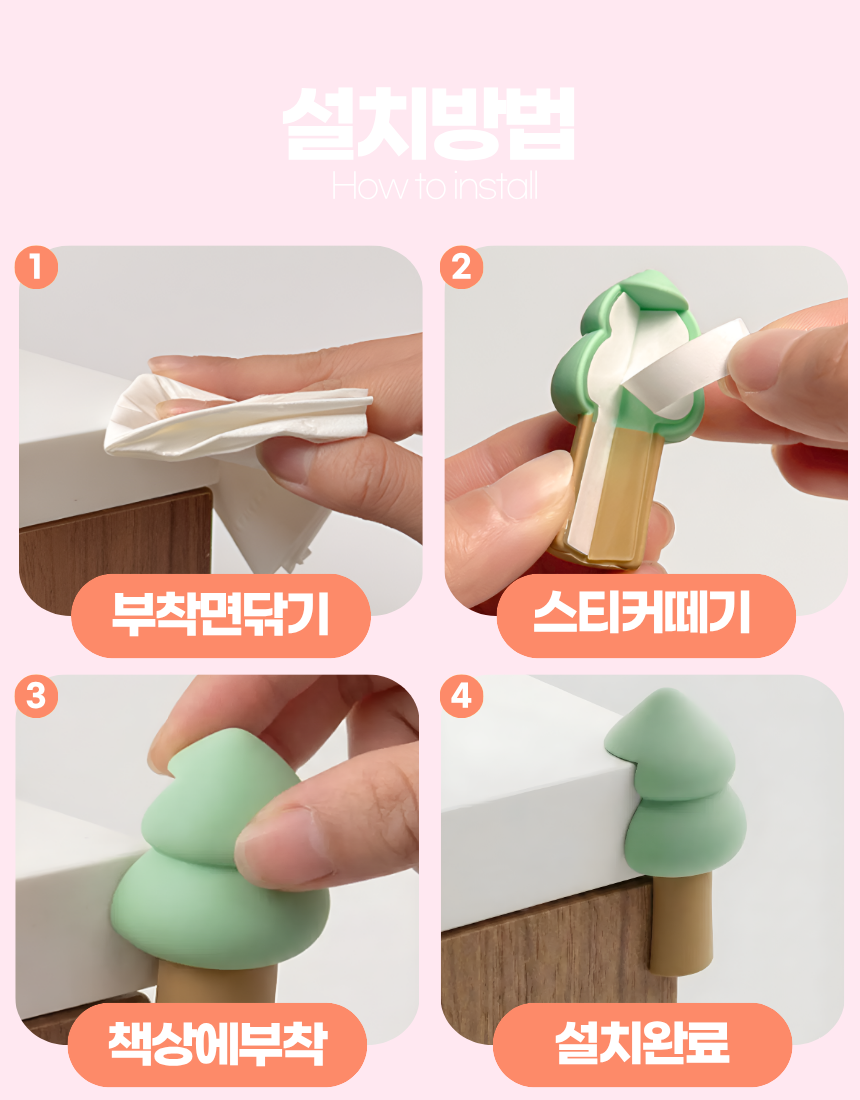 설치방법
How to install

1
부착면닦기

2
스티커떼기

3
책상에부착

4
설치완료