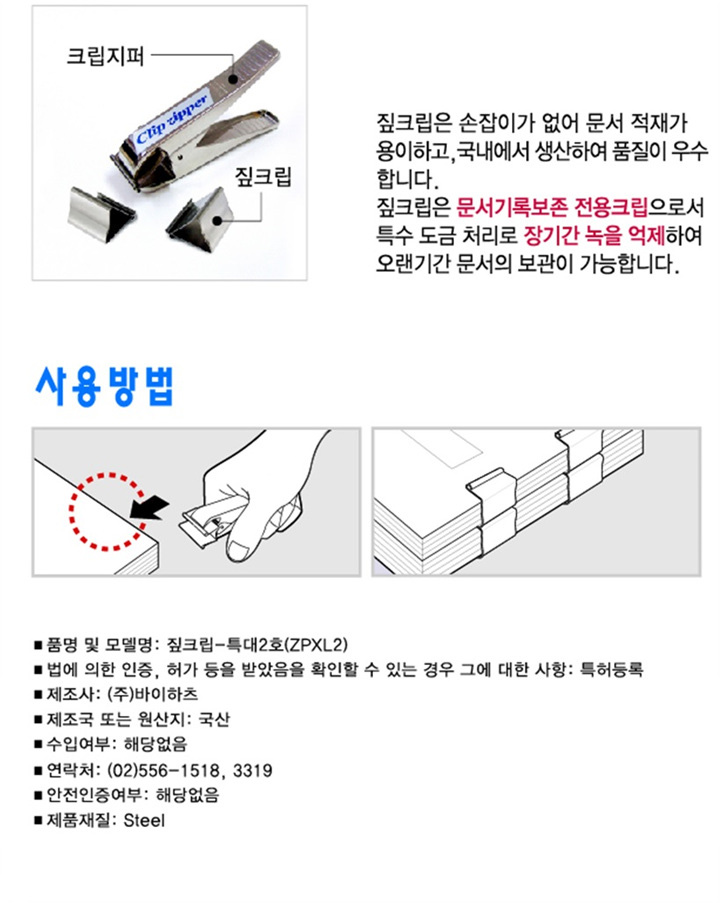 크립지퍼

Clip zipper

짚크립

짚크립은 손잡이가 없어 문서 적재가 용이하고,국내에서 생산하여 품질이 우수합니다.
짚크립은 문서기록보존 전용크립으로서 특수 도금 처리로 장기간 녹을 억제하여 오랜기간 문서의 보관이 가능합니다.

사용방법

■ 품명 및 모델명: 짚크립-특대2호(ZPXL2)
■ 법에 의한 인증, 허가 등을 받았음을 확인할 수 있는 경우 그에 대한 사항: 특허등록
■ 제조사: (주)바이하츠
■ 제조국 또는 원산지: 국산
■ 수입여부: 해당없음
■ 연락처: (02)556-1518, 3319
■ 안전인증여부: 해당없음
■ 제품재질: Steel