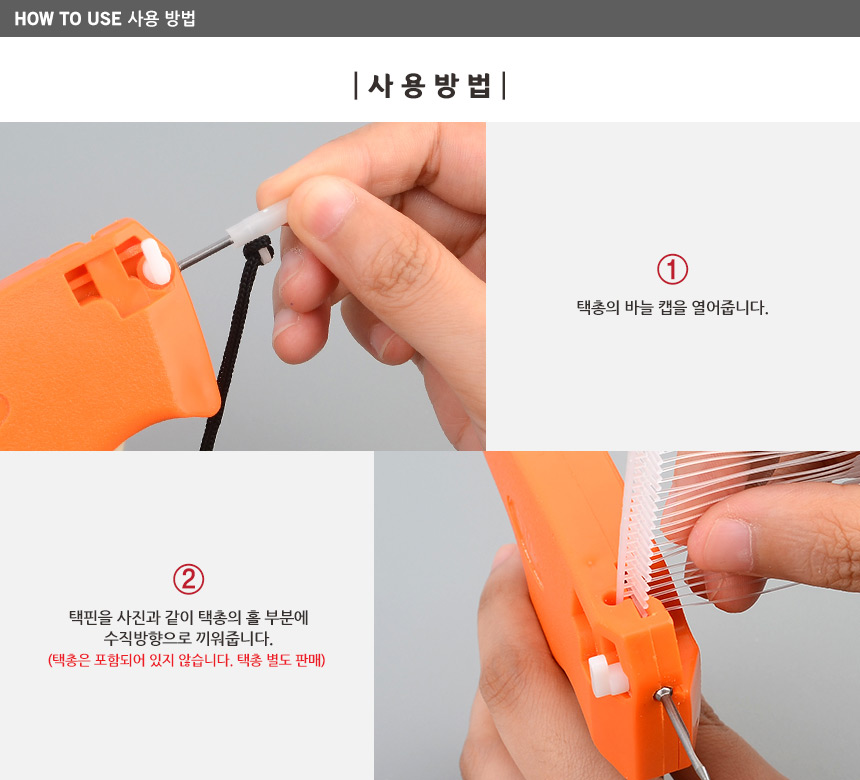 HOW TO USE 사용 방법

| 사 용 방 법 |

①
택총의 바늘 캡을 열어줍니다.

②
택핀을 사진과 같이 택총의 홀 부분에 수직방향으로 끼워줍니다.
(택총은 포함되어 있지 않습니다. 택총 별도 판매)