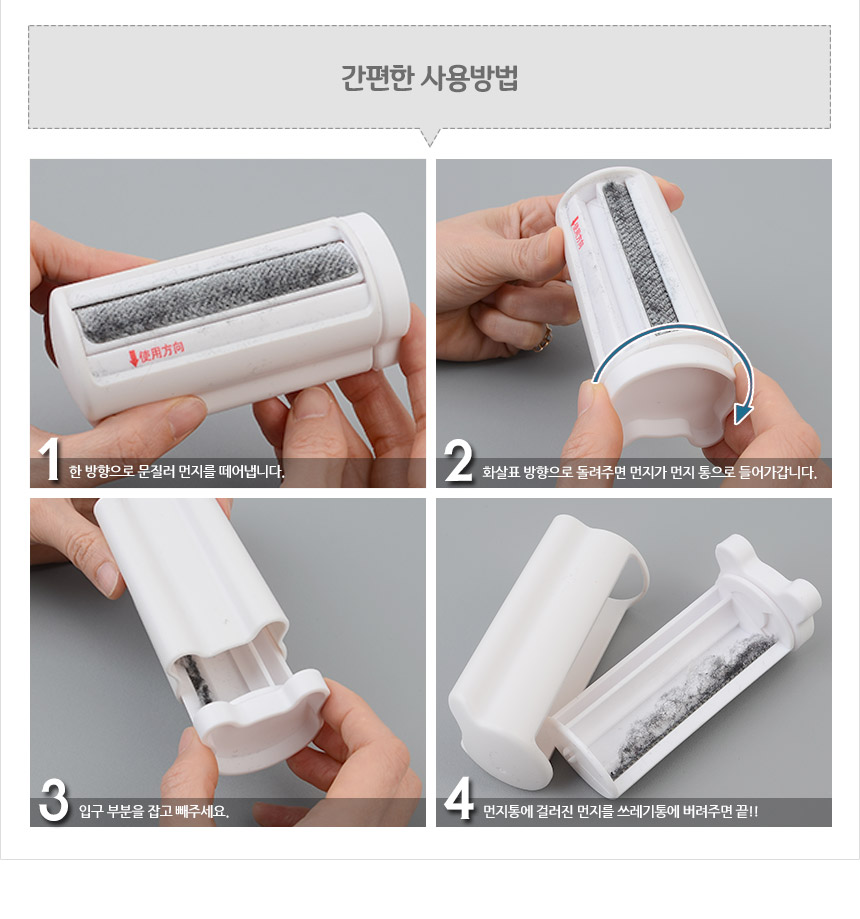 간편한 사용방법

使用方向

1 한 방향으로 문질러 먼지를 떼어냅니다.

使用方向

2 화살표 방향으로 돌려주면 먼지가 먼지 통으로 들어가갑니다.

3 입구 부분을 잡고 빼주세요.

4 먼지통에 걸러진 먼지를 쓰레기통에 버려주면 끝!!