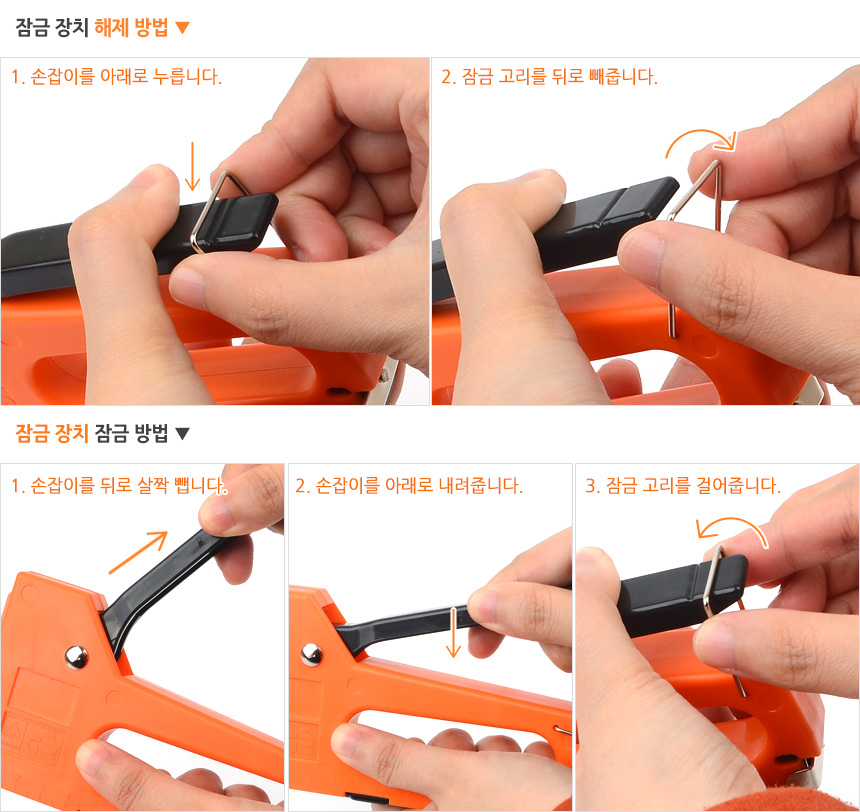 잠금 장치 해제 방법 ▼

1. 손잡이를 아래로 누릅니다.

2. 잠금 고리를 뒤로 빼줍니다.

잠금 장치 잠금 방법 ▼

1. 손잡이를 뒤로 살짝 뺍니다.

2. 손잡이를 아래로 내려줍니다.

3. 잠금 고리를 걸어줍니다.