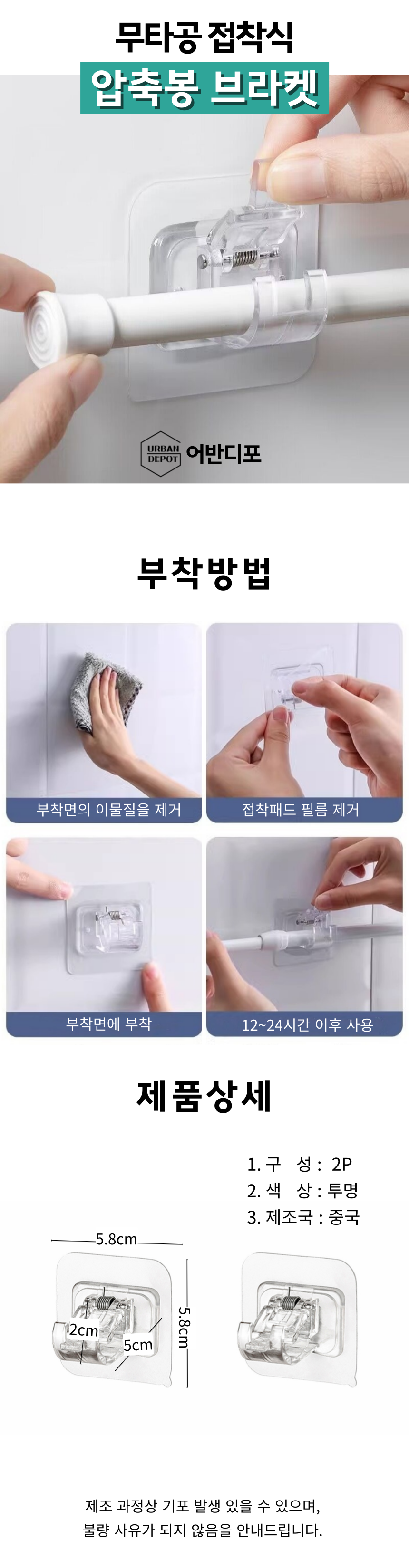 무타공 접착식
압축봉 브라켓

URBAN DEPOT 어반디포

부착방법

부착면의 이물질을 제거

접착패드 필름 제거

부착면에 부착

12~24시간 이후 사용

제품상세

1. 구 성 : 2P
2. 색 상 : 투명
3. 제조국 : 중국

5.8cm
5.8cm
2cm
5cm

제조 과정상 기포 발생 있을 수 있으며,
불량 사유가 되지 않음을 안내드립니다.